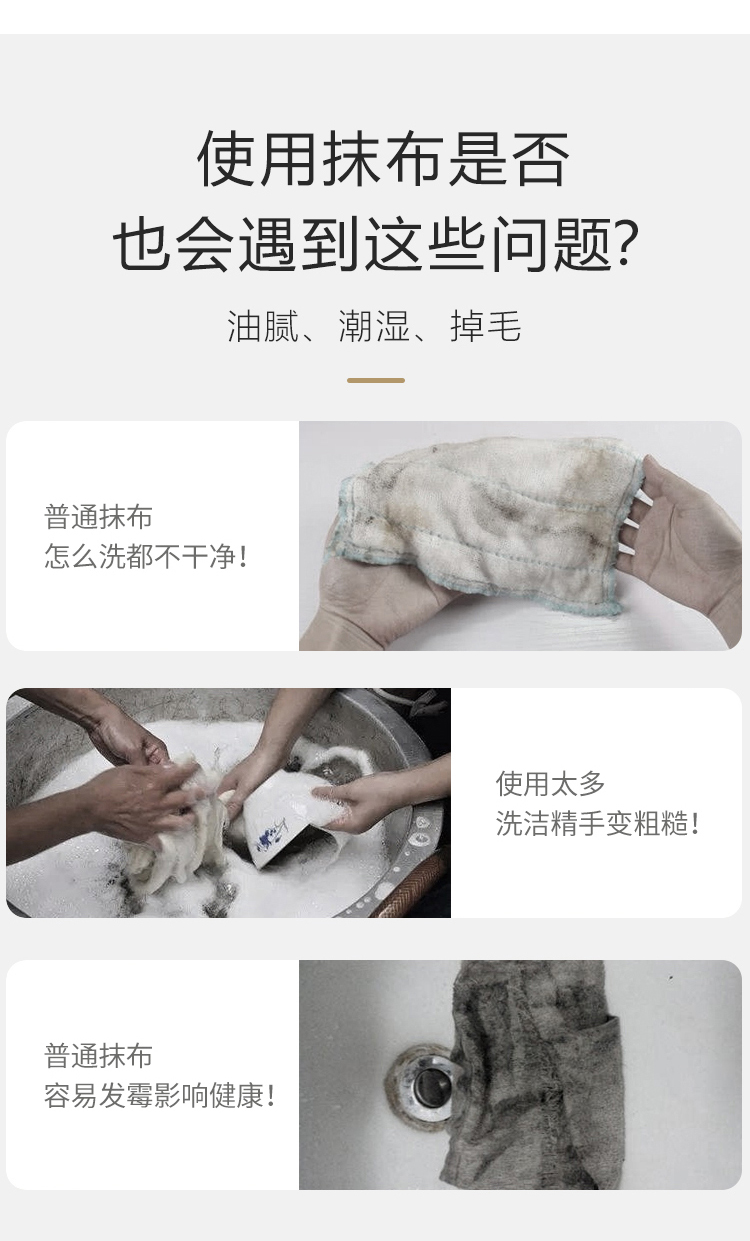 使用抹布是否
也会遇到这些问题?

油腻、潮湿、掉毛

普通抹布
怎么洗都不干净!

使用太多
洗洁精手变粗糙!

普通抹布
容易发霉影响健康!