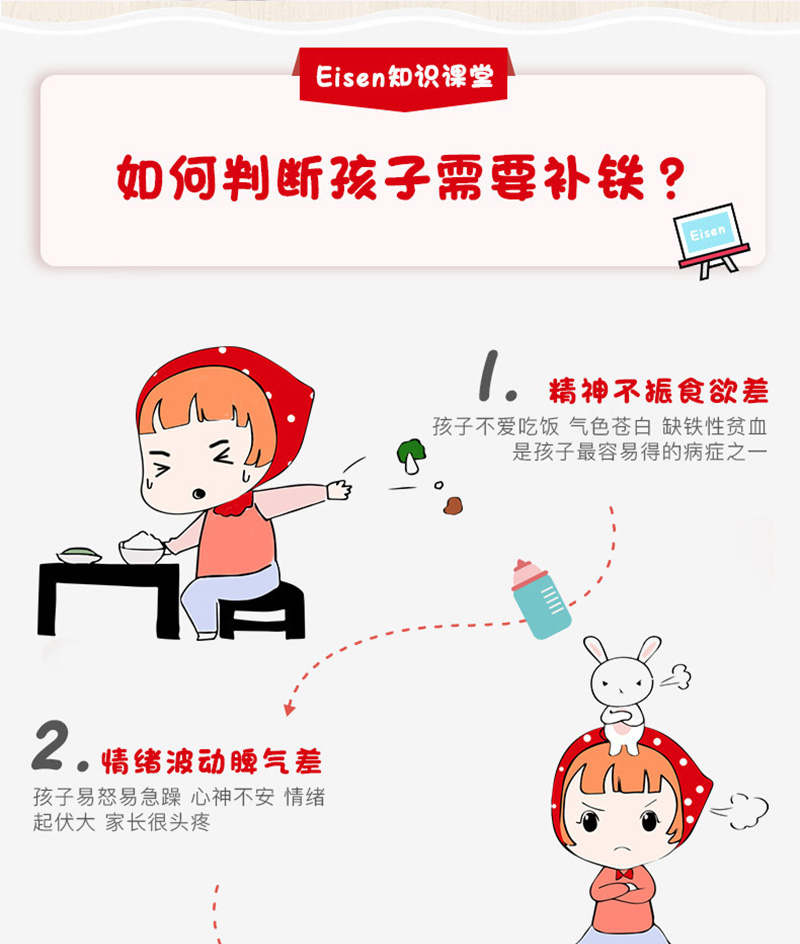 Eisen知识课堂

如何判断孩子需要补铁？

Eisen

1. 精神不振食欲差

孩子不爱吃饭 气色苍白 缺铁性贫血 是孩子最容易得的病症之一

2. 情绪波动脾气差

孩子易怒易急躁 心神不安 情绪起伏大 家长很头疼