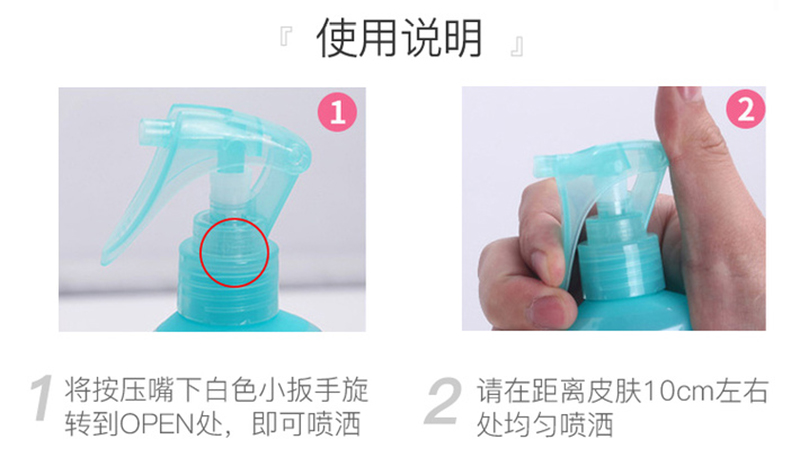 『 使用说明 』

1

2

1 将按压嘴下白色小扳手旋转到OPEN处，即可喷洒

2 请在距离皮肤10cm左右处均匀喷洒