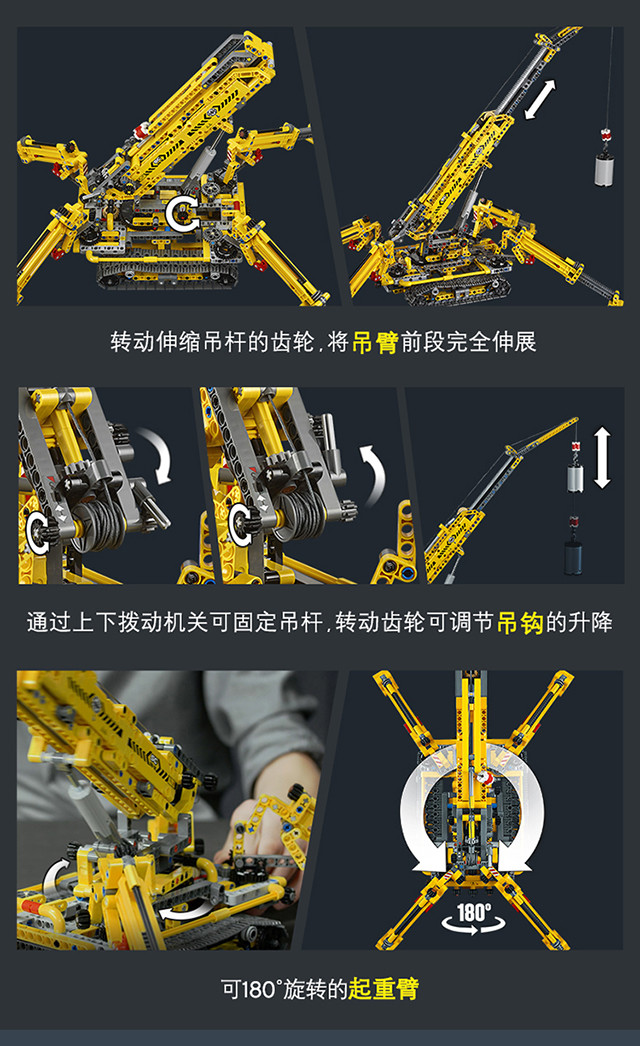 转动伸缩吊杆的齿轮，将吊臂前段完全伸展

通过上下拨动机关可固定吊杆，转动齿轮可调节吊钩的升降

180°

可180°旋转的起重臂