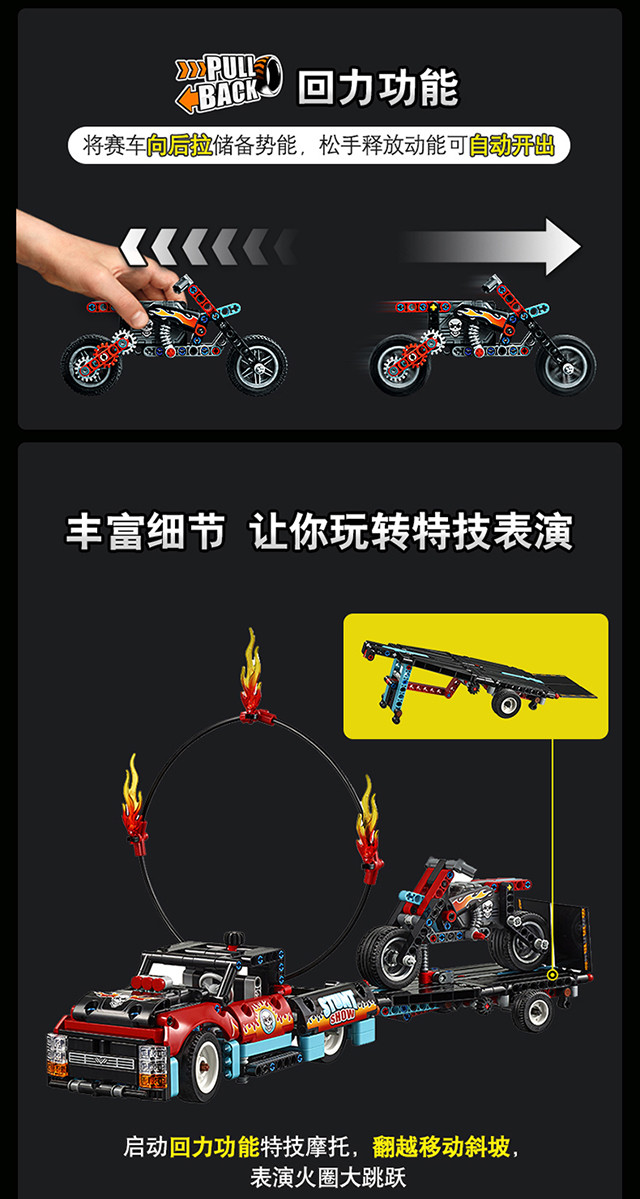 PULL BACK 回力功能

将赛车向后拉储备势能，松手释放动能可自动开出

丰富细节 让你玩转特技表演

STUNT SHOW

启动回力功能特技摩托，翻越移动斜坡，表演火圈大跳跃