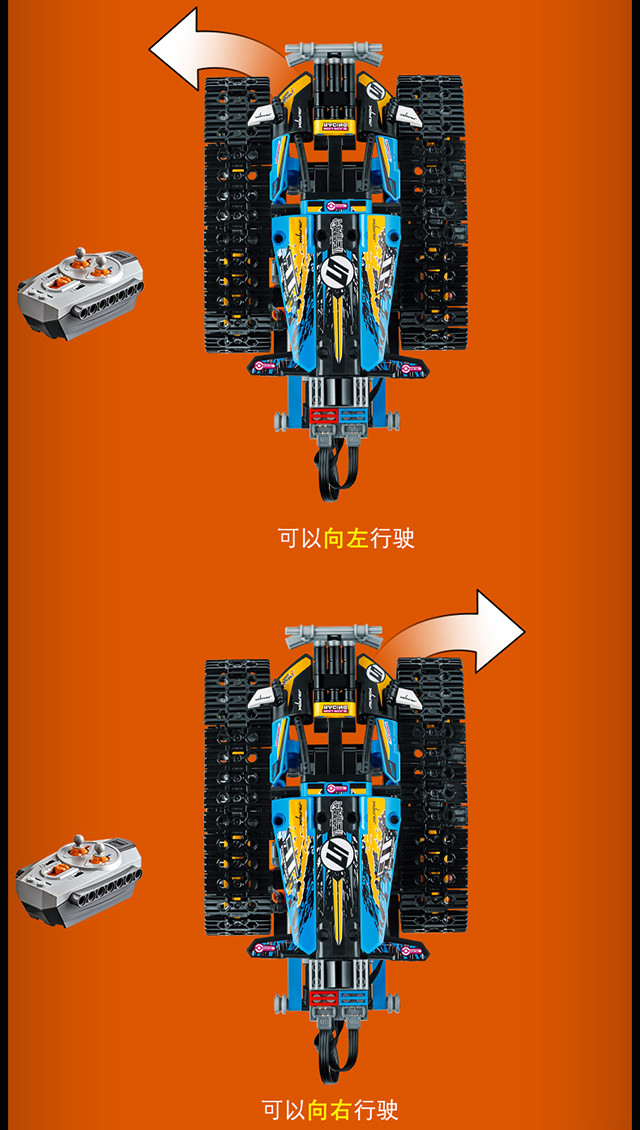 可以向左行驶

可以向右行驶