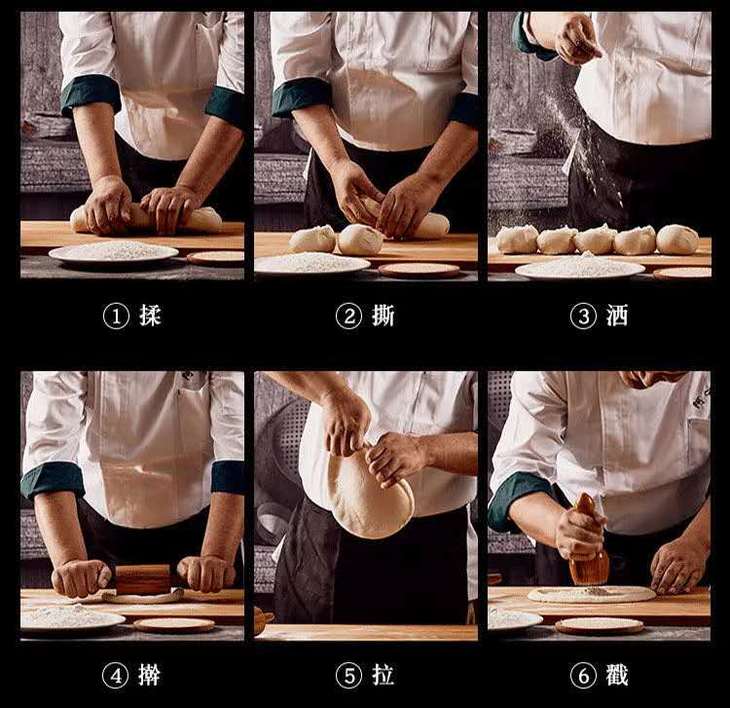 ① 揉

② 撕

③ 洒

④ 擀

⑤ 拉

⑥ 戳