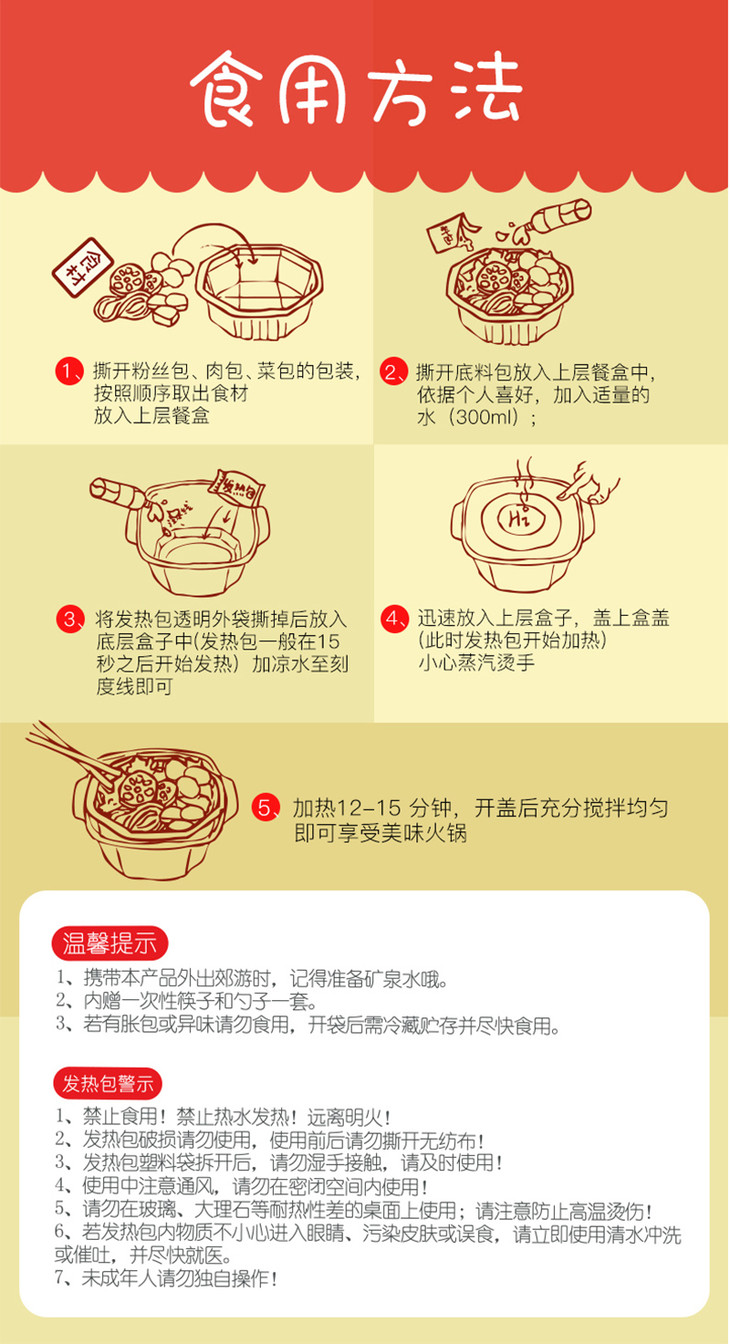 食用方法

食材

1、撕开粉丝包、肉包、菜包的包装，按照顺序取出食材放入上层餐盒

2、撕开底料包放入上层餐盒中，依据个人喜好，加入适量的水（300ml）；

发热包

3、将发热包透明外袋撕掉后放入底层盒子中(发热包一般在15秒之后开始发热) 加凉水至刻度线即可

4、迅速放入上层盒子，盖上盒盖(此时发热包开始加热)小心蒸汽烫手

5、加热12-15 分钟，开盖后充分搅拌均匀即可享受美味火锅

温馨提示
1、携带本产品外出郊游时，记得准备矿泉水哦。
2、内赠一次性筷子和勺子一套。
3、若有胀包或异味请勿食用，开袋后需冷藏贮存并尽快食用。

发热包警示
1、禁止食用！禁止热水发热！远离明火！
2、发热包破损请勿使用，使用前后请勿撕开无纺布！
3、发热包塑料袋拆开后，请勿湿手接触，请及时使用！
4、使用中注意通风，请勿在密闭空间内使用！
5、请勿在玻璃、大理石等耐热性差的桌面上使用；请注意防止高温烫伤！
6、若发热包内物质不小心进入眼睛、污染皮肤或误食，请立即使用清水冲洗或催吐，并尽快就医。
7、未成年人请勿独自操作！