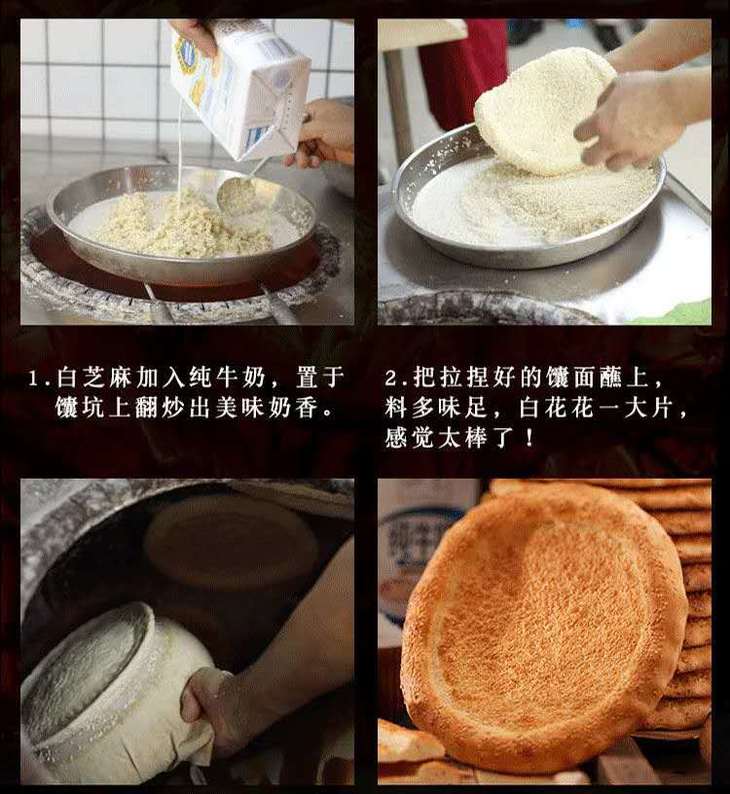 1.白芝麻加入纯牛奶，置于馕坑上翻炒出美味奶香。

2.把拉捏好的馕面蘸上，料多味足，白花花一大片，感觉太棒了！