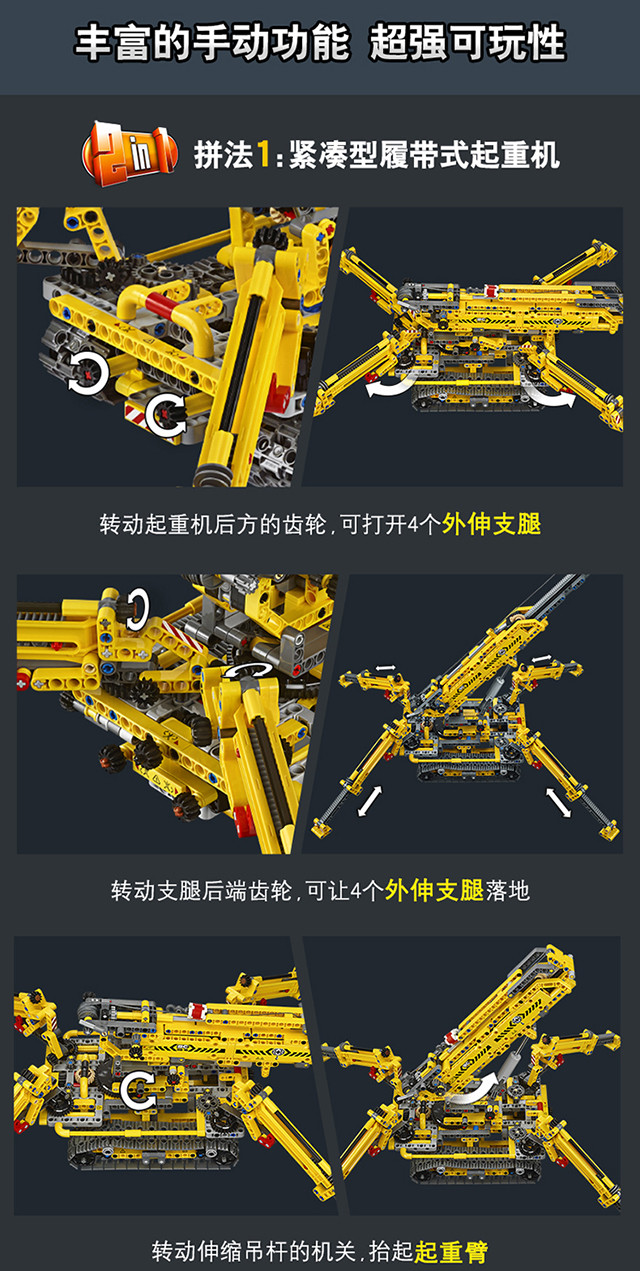 丰富的手动功能 超强可玩性

2in1 拼法1:紧凑型履带式起重机

转动起重机后方的齿轮,可打开4个外伸支腿

转动支腿后端齿轮,可让4个外伸支腿落地

转动伸缩吊杆的机关,抬起起重臂