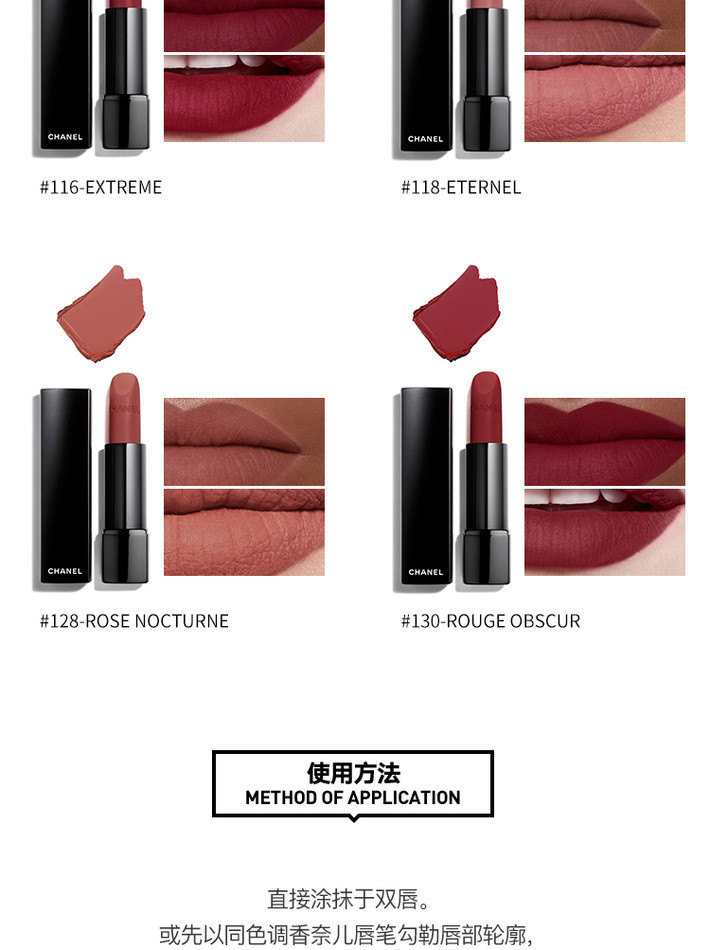 CHANEL

#116-EXTREME

CHANEL

#118-ETERNEL

CHANEL

CHANEL

#128-ROSE NOCTURNE

CHANEL

CHANEL

#130-ROUGE OBSCUR

使用方法
METHOD OF APPLICATION

直接涂抹于双唇。
或先以同色调香奈儿唇笔勾勒唇部轮廓,