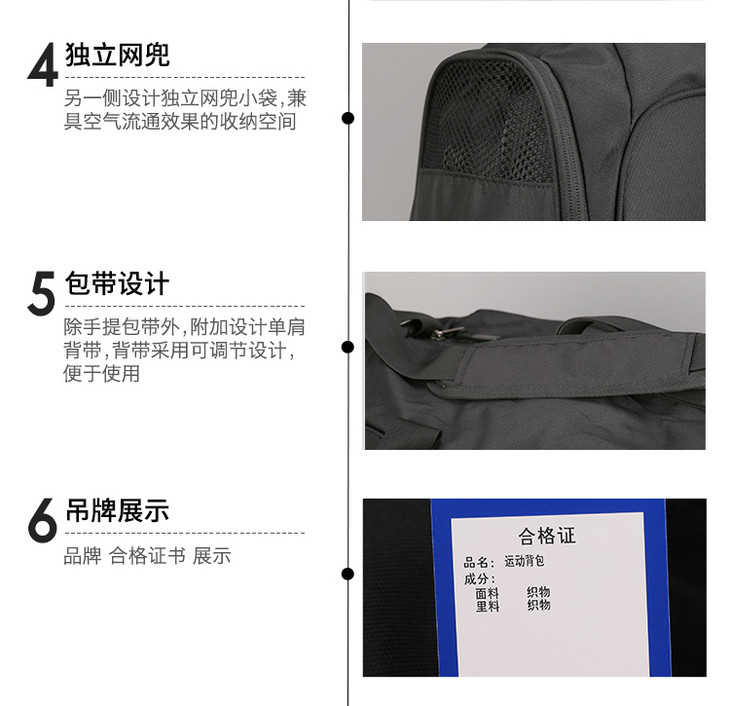 4 独立网兜

另一侧设计独立网兜小袋,兼具空气流通效果的收纳空间

5 包带设计

除手提包带外,附加设计单肩背带,背带采用可调节设计,便于使用

6 吊牌展示

品牌 合格证书 展示

合格证

品名: 运动背包
成分:
面料 织物
里料 织物