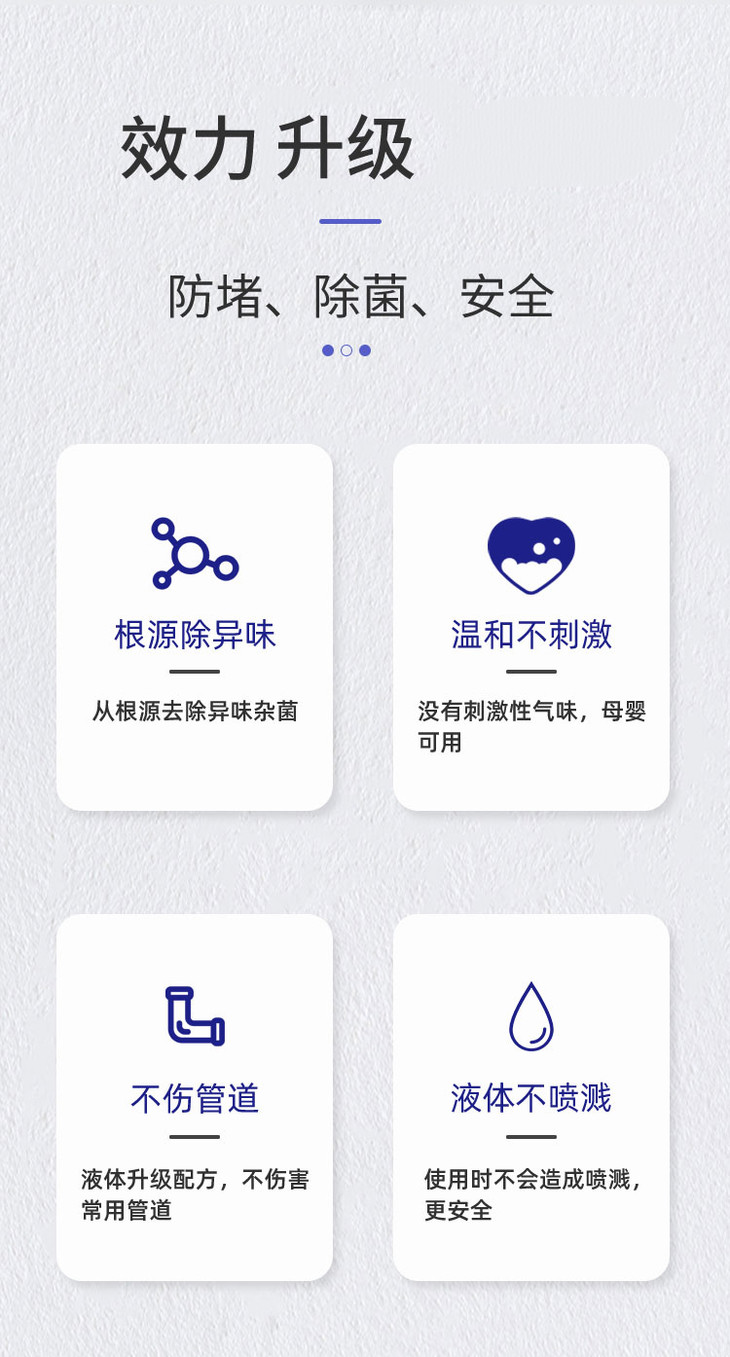 效力 升级

防堵、除菌、安全

根源除异味

从根源去除异味杂菌

温和不刺激

没有刺激性气味，母婴可用

不伤管道

液体升级配方，不伤害常用管道

液体不喷溅

使用时不会造成喷溅，更安全