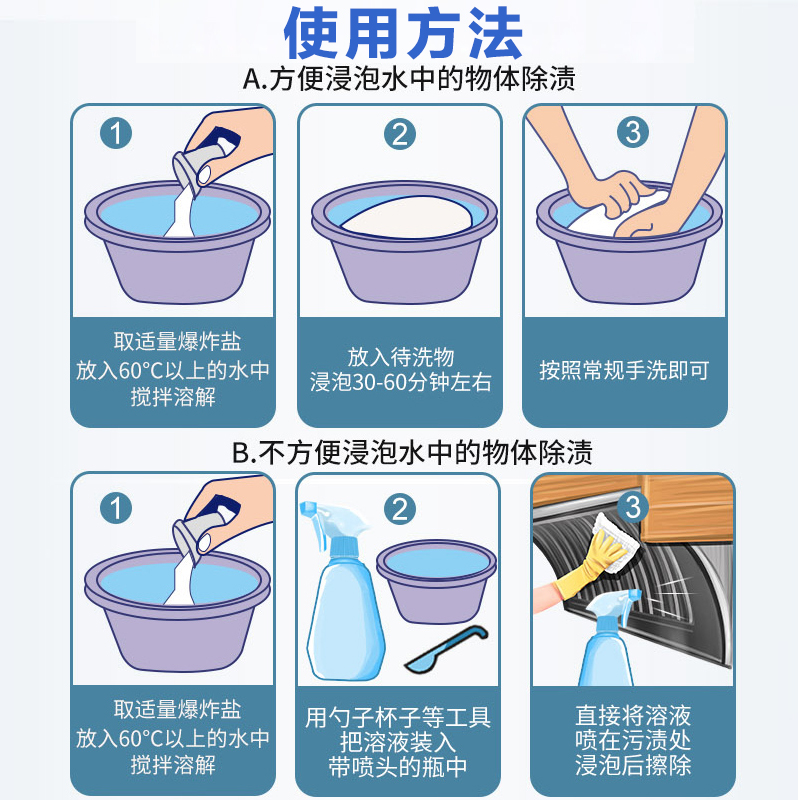 使用方法

A.方便浸泡水中的物体除渍

1

取适量爆炸盐
放入60°C以上的水中
搅拌溶解

2

放入待洗物
浸泡30-60分钟左右

3

按照常规手洗即可

B.不方便浸泡水中的物体除渍

1

取适量爆炸盐
放入60°C以上的水中
搅拌溶解

2

用勺子杯子等工具
把溶液装入
带喷头的瓶中

3

直接将溶液
喷在污渍处
浸泡后擦除