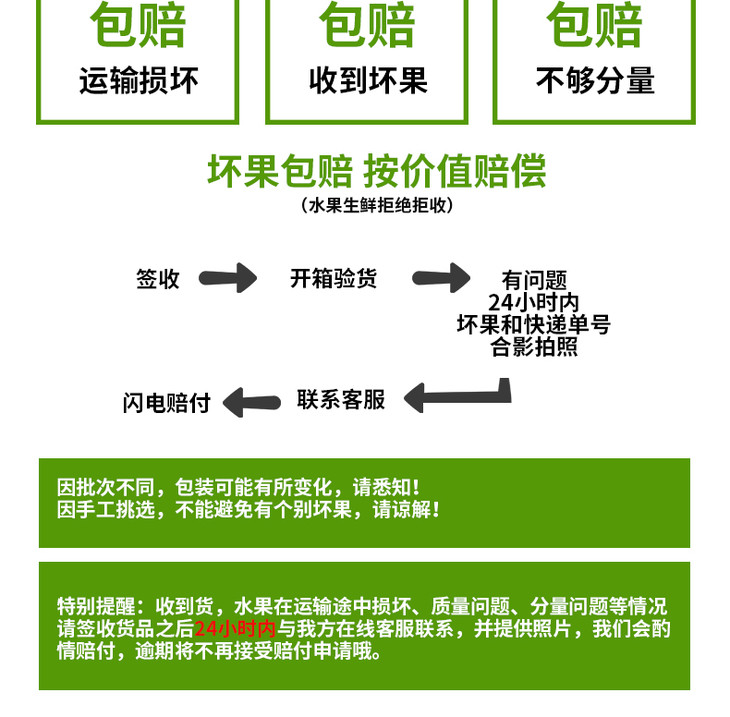 包赔
运输损坏

包赔
收到坏果

包赔
不够分量

坏果包赔 按价值赔偿
（水果生鲜拒绝拒收）

签收

开箱验货

有问题
24小时内
坏果和快递单号
合影拍照

联系客服

闪电赔付

因批次不同，包装可能有所变化，请悉知！
因手工挑选，不能避免有个别坏果，请谅解！

特别提醒：收到货，水果在运输途中损坏、质量问题、分量问题等情况请签收货品之后24小时内与我方在线客服联系，并提供照片，我们会酌情赔付，逾期将不再接受赔付申请哦。