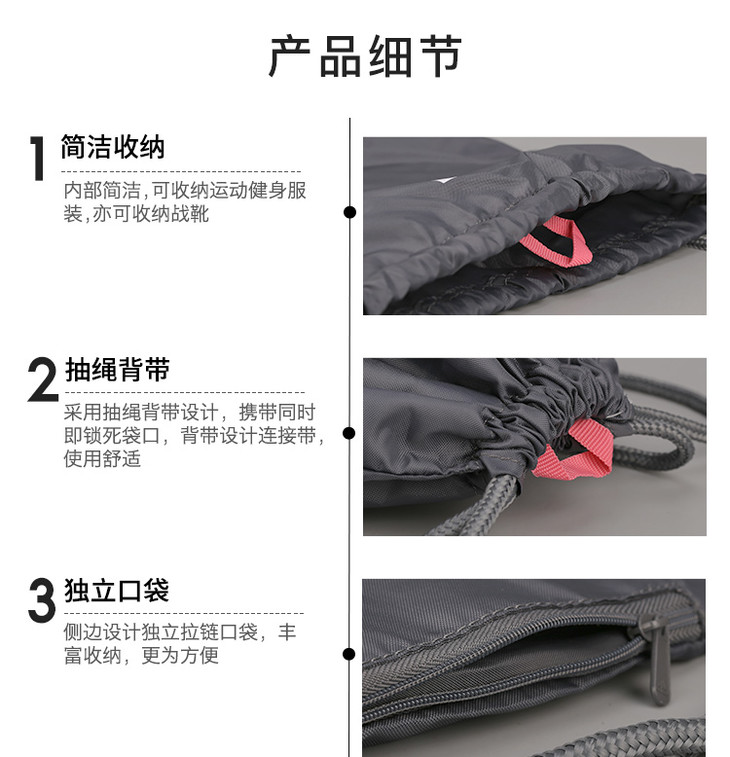 产品细节

1 简洁收纳

内部简洁,可收纳运动健身服装,亦可收纳战靴

2 抽绳背带

采用抽绳背带设计，携带同时即锁死袋口，背带设计连接带，使用舒适

3 独立口袋

侧边设计独立拉链口袋，丰富收纳，更为方便