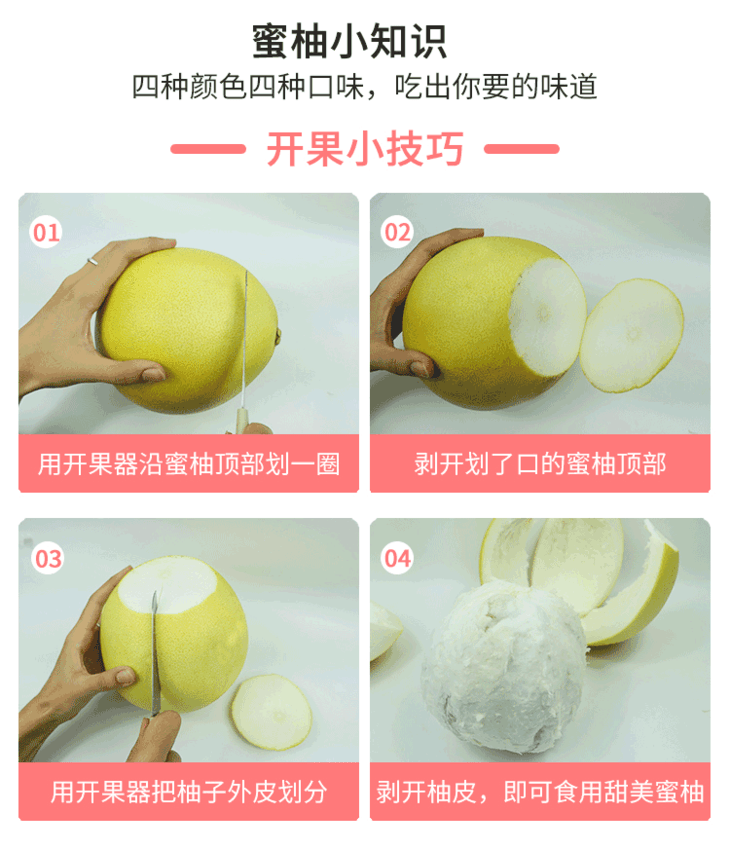 蜜柚小知识
四种颜色四种口味，吃出你要的味道

开果小技巧

01
用开果器沿蜜柚顶部划一圈

02
剥开划了口的蜜柚顶部

03
用开果器把柚子外皮划分

04
剥开柚皮，即可食用甜美蜜柚