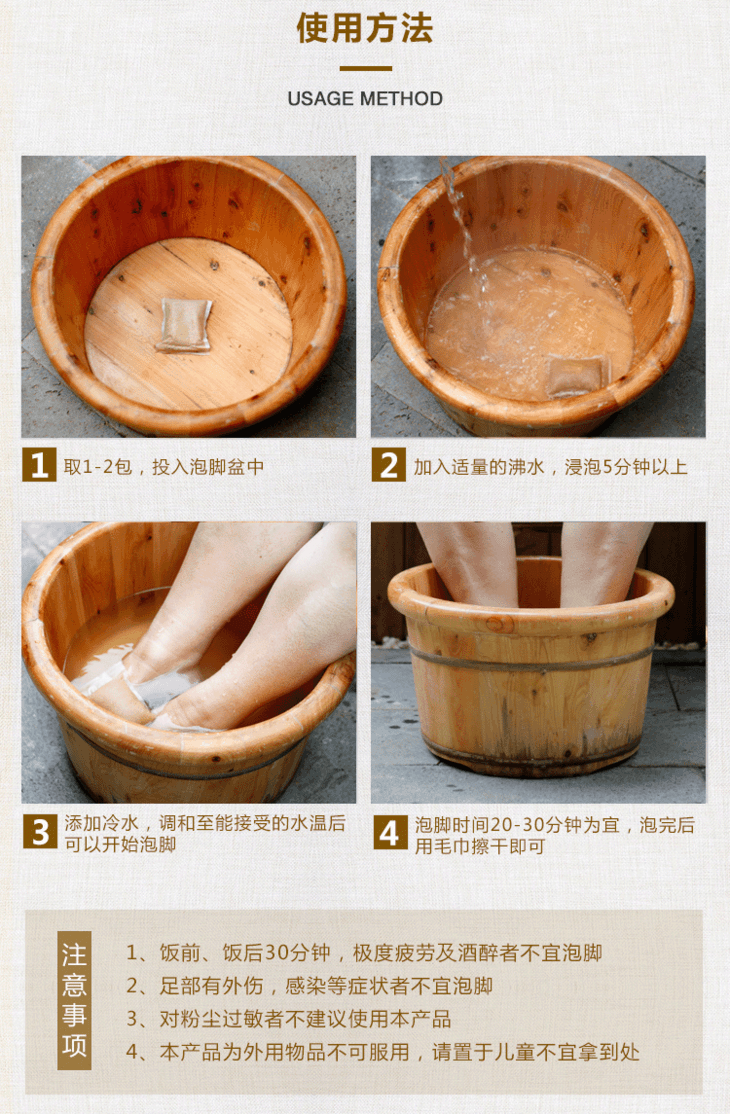 使用方法

USAGE METHOD

1 取1-2包，投入泡脚盆中

2 加入适量的沸水，浸泡5分钟以上

3 添加冷水，调和至能接受的水温后可以开始泡脚

4 泡脚时间20-30分钟为宜，泡完后用毛巾擦干即可

注意事项

1、饭前、饭后30分钟，极度疲劳及酒醉者不宜泡脚
2、足部有外伤，感染等症状者不宜泡脚
3、对粉尘过敏者不建议使用本产品
4、本产品为外用物品不可服用，请置于儿童不宜拿到处