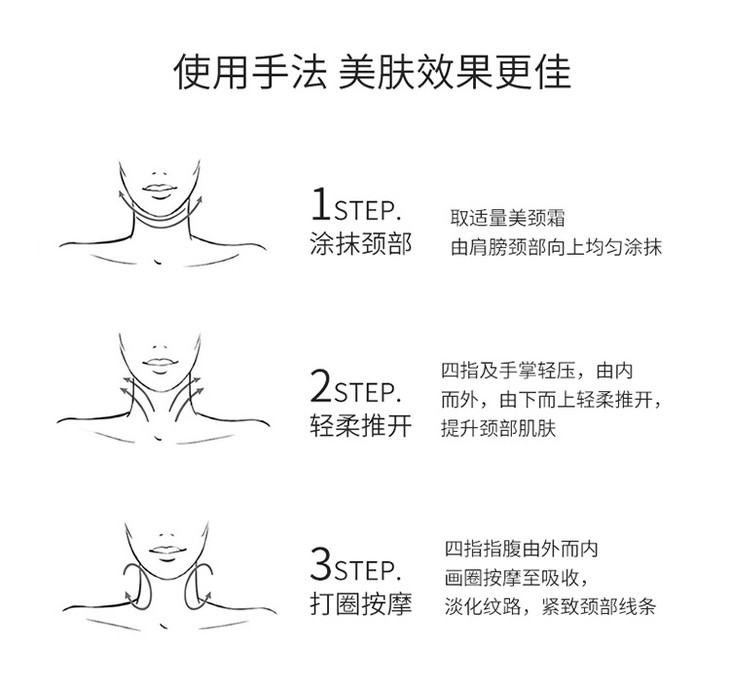 使用手法 美肤效果更佳

1STEP.
涂抹颈部

取适量美颈霜
由肩膀颈部向上均匀涂抹

2STEP.
轻柔推开

四指及手掌轻压，由内而外，由下而上轻柔推开，提升颈部肌肤

3STEP.
打圈按摩

四指指腹由外而内画圈按摩至吸收，淡化纹路，紧致颈部线条