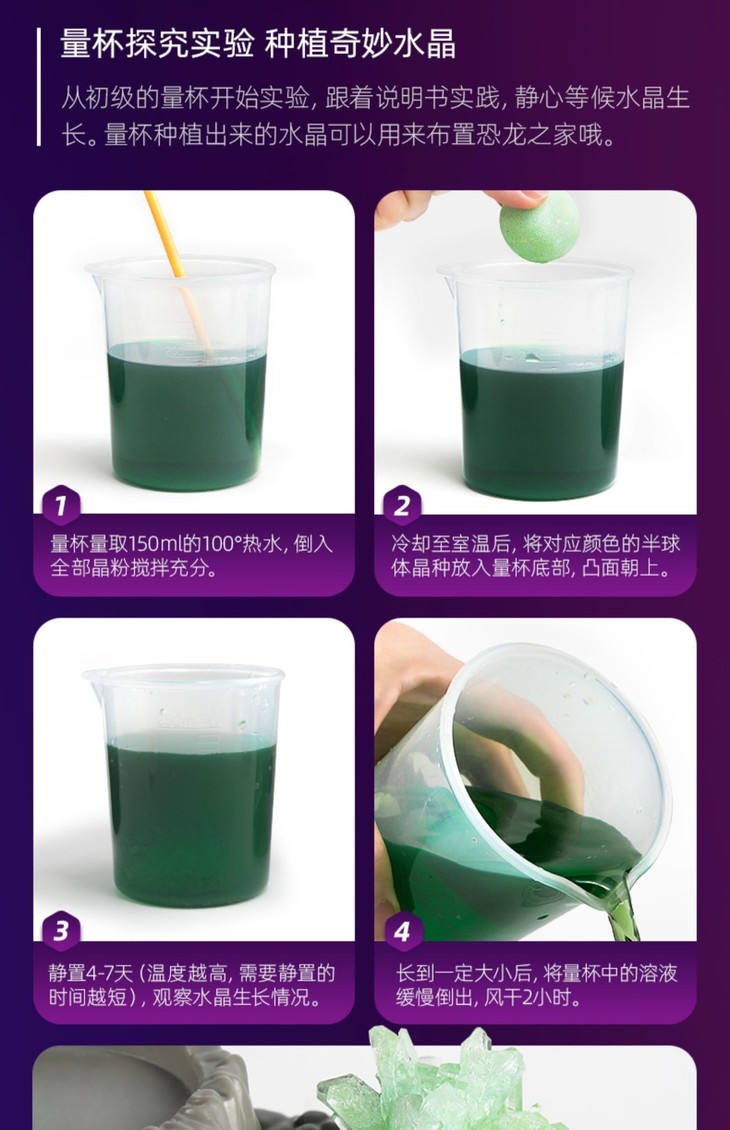 量杯探究实验 种植奇妙水晶

从初级的量杯开始实验，跟着说明书实践，静心等候水晶生长。量杯种植出来的水晶可以用来布置恐龙之家哦。

1

量杯量取150ml的100°热水，倒入全部晶粉搅拌充分。

2

冷却至室温后，将对应颜色的半球体晶种放入量杯底部，凸面朝上。

3

静置4-7天（温度越高，需要静置的时间越短），观察水晶生长情况。

4

长到一定大小后，将量杯中的溶液缓慢倒出，风干2小时。