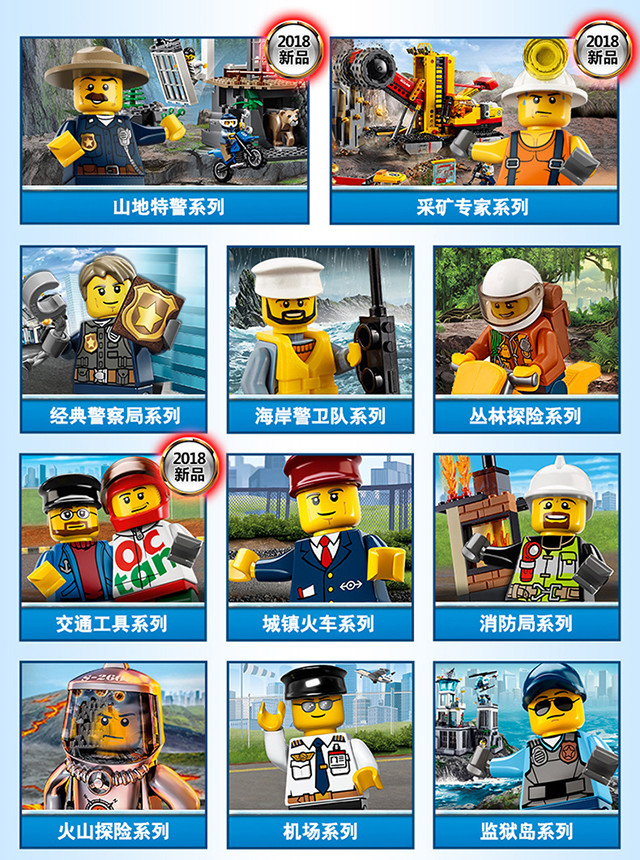 2018
新品

山地特警系列

2018
新品

采矿专家系列

经典警察局系列

海岸警卫队系列

丛林探险系列

2018
新品

oc
tan

交通工具系列

城镇火车系列

消防局系列

S-260

火山探险系列

机场系列

监狱岛系列