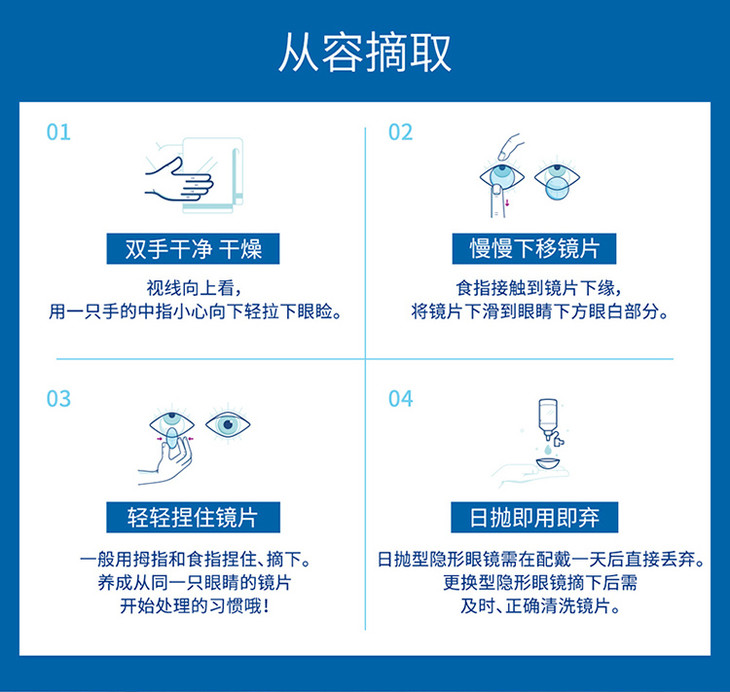 从容摘取

01

双手干净 干燥

视线向上看，
用一只手的中指小心向下轻拉下眼睑。

02

慢慢下移镜片

食指接触到镜片下缘，
将镜片下滑到眼睛下方眼白部分。

03

轻轻捏住镜片

一般用拇指和食指捏住、摘下。
养成从同一只眼睛的镜片
开始处理的习惯哦！

04

日抛即用即弃

日抛型隐形眼镜需在配戴一天后直接丢弃。
更换型隐形眼镜摘下后需
及时、正确清洗镜片。