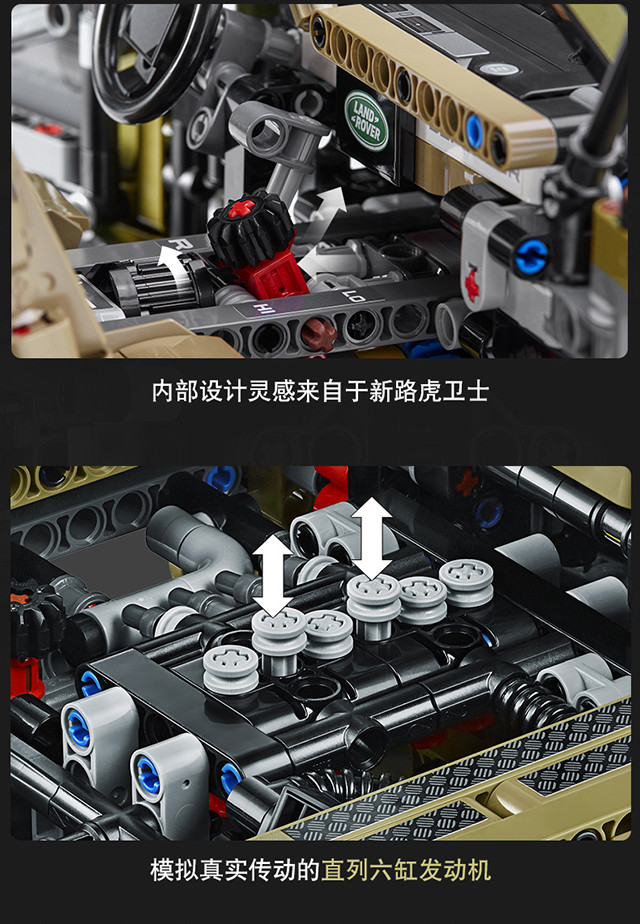 LAND ROVER

R

HI

LO

内部设计灵感来自于新路虎卫士

模拟真实传动的直列六缸发动机