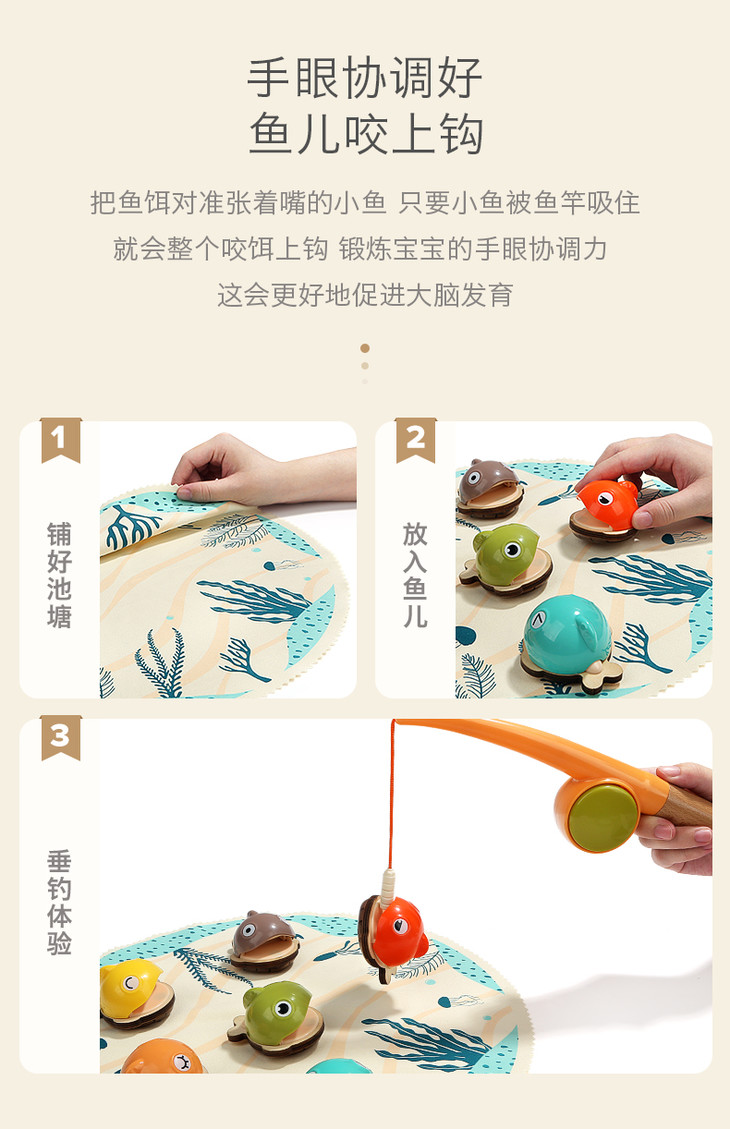 手眼协调好
鱼儿咬上钩

把鱼饵对准张着嘴的小鱼 只要小鱼被鱼竿吸住
就会整个咬饵上钩 锻炼宝宝的手眼协调力
这会更好地促进大脑发育

1
铺好池塘

2
放入鱼儿

3
垂钓体验