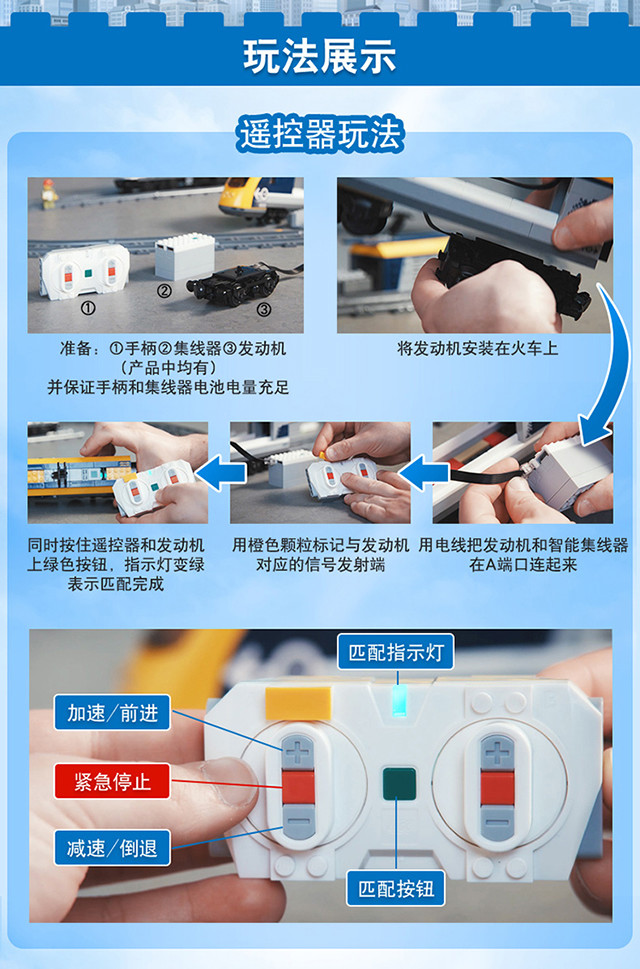 玩法展示

遥控器玩法

①

②

③

准备：①手柄②集线器③发动机
（产品中均有）
并保证手柄和集线器电池电量充足

将发动机安装在火车上

同时按住遥控器和发动机上绿色按钮，指示灯变绿表示匹配完成

用橙色颗粒标记与发动机对应的信号发射端

用电线把发动机和智能集线器在A端口连起来

匹配指示灯

加速/前进

紧急停止

减速/倒退

匹配按钮