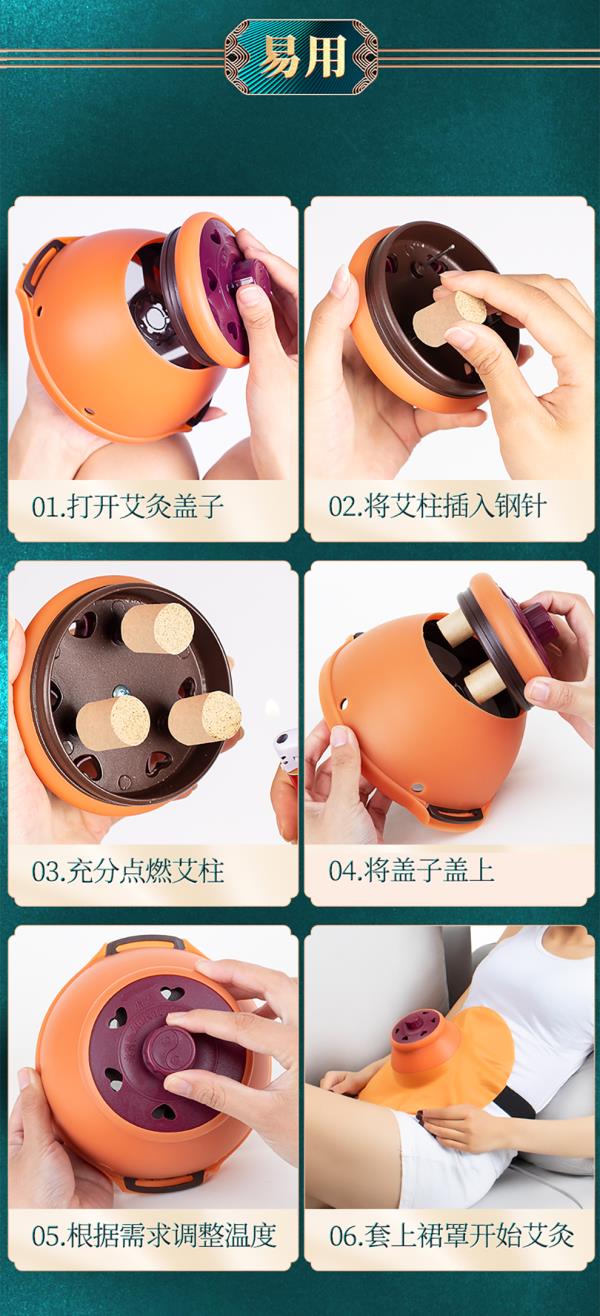 易用

01.打开艾灸盖子

02.将艾柱插入钢针

03.充分点燃艾柱

04.将盖子盖上

05.根据需求调整温度

06.套上裙罩开始艾灸