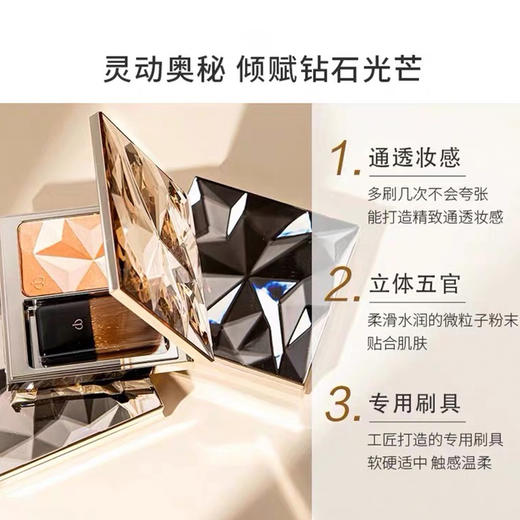 灵动奥秘 倾赋钻石光芒

1. 通透妆感

多刷几次不会夸张
能打造精致通透妆感

2. 立体五官

柔滑水润的微粒子粉末
贴合肌肤

3. 专用刷具

工匠打造的专用刷具
软硬适中 触感温柔