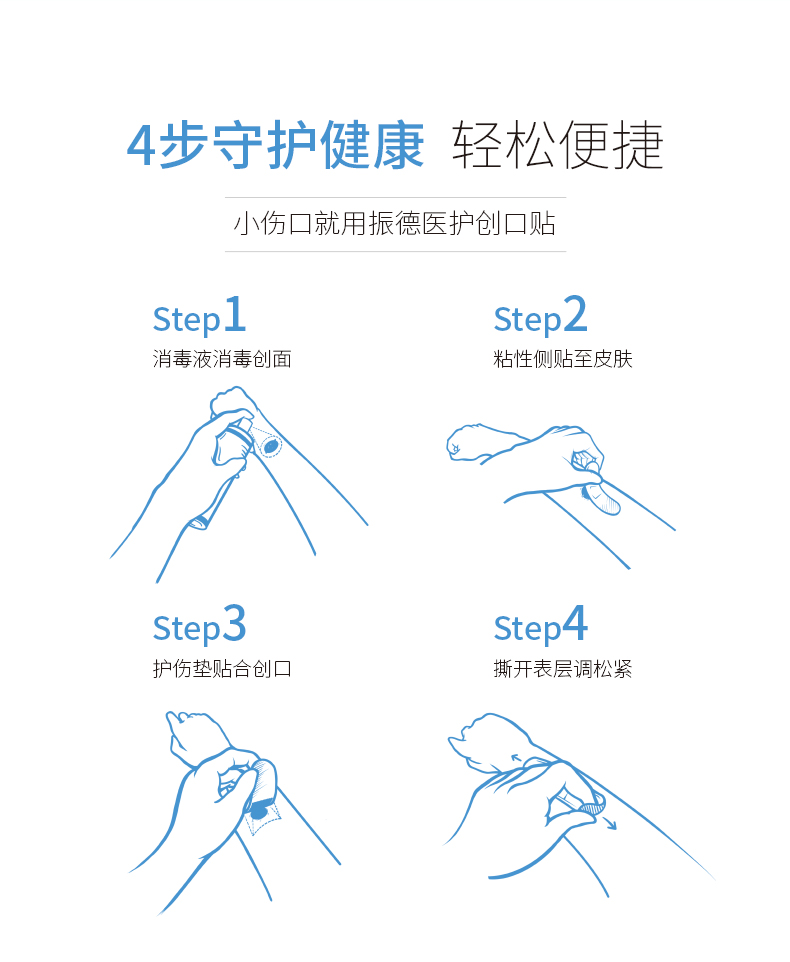 4步守护健康 轻松便捷

小伤口就用振德医护创口贴

Step1
消毒液消毒创面

Step2
粘性侧贴至皮肤

Step3
护伤垫贴合创口

Step4
撕开表层调松紧