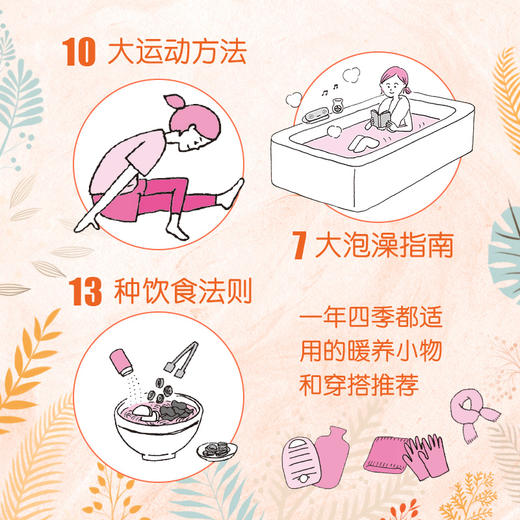 10 大运动方法

7 大泡澡指南

13 种饮食法则

一年四季都适用的暖养小物和穿搭推荐