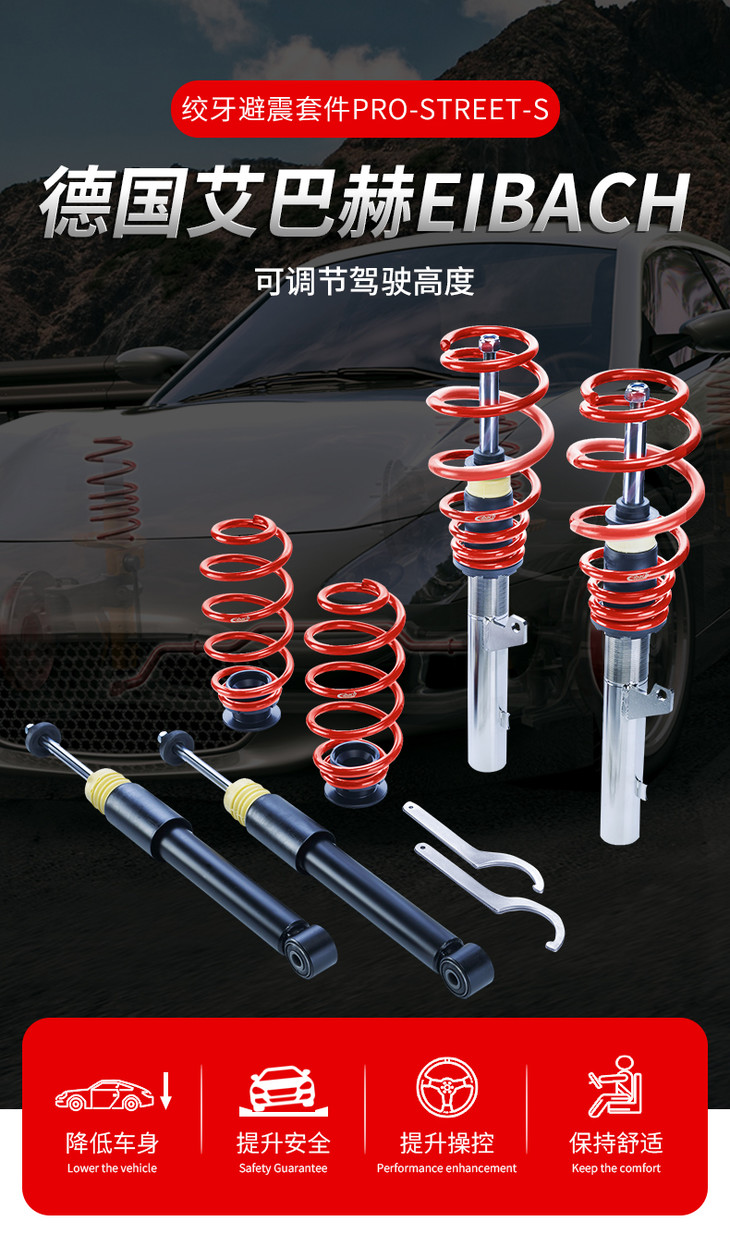 绞牙避震套件PRO-STREET-S

德国艾巴赫EIBACH

可调节驾驶高度

降低车身
Lower the vehicle

提升安全
Safety Guarantee

提升操控
Performance enhancement

保持舒适
Keep the comfort