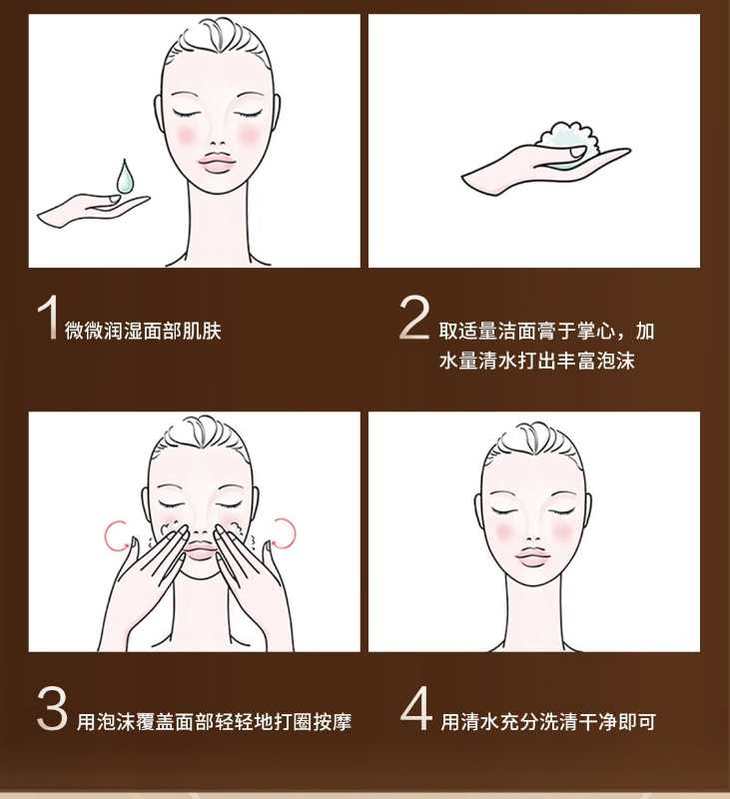 1 微微润湿面部肌肤

2 取适量洁面膏于掌心，加水量清水打出丰富泡沫

3 用泡沫覆盖面部轻轻地打圈按摩

4 用清水充分洗清干净即可