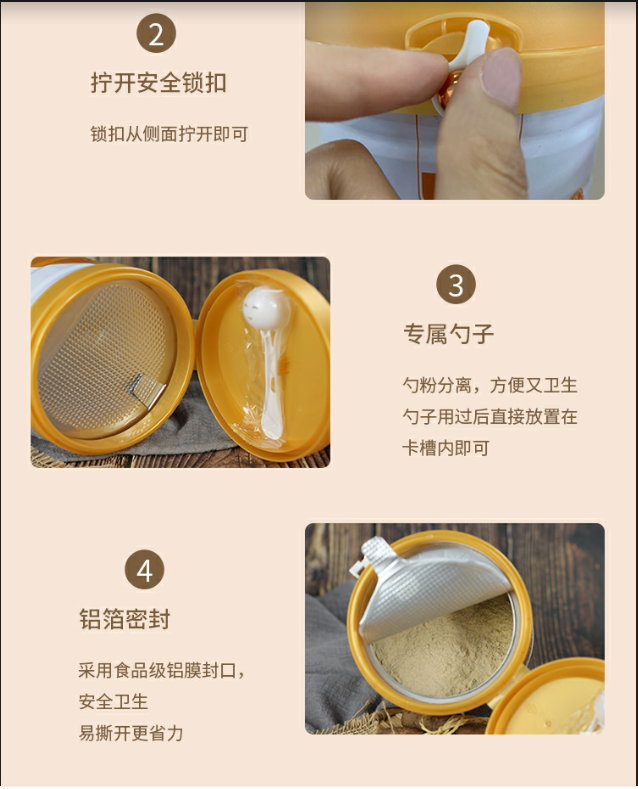 2

拧开安全锁扣

锁扣从侧面拧开即可

3

专属勺子

勺粉分离，方便又卫生
勺子用过后直接放置在
卡槽内即可

4

铝箔密封

采用食品级铝膜封口，
安全卫生
易撕开更省力