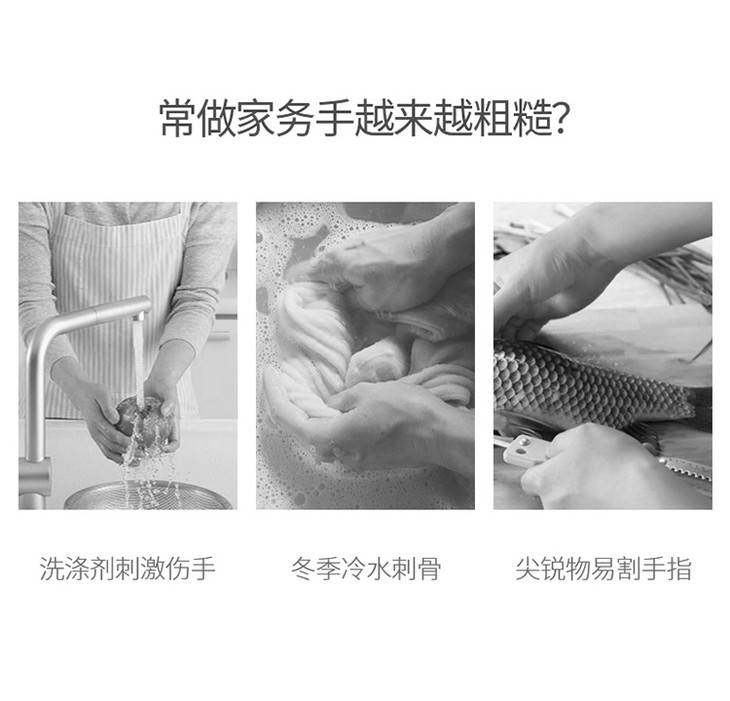 常做家务手越来越粗糙?

洗涤剂刺激伤手

冬季冷水刺骨

尖锐物易割手指