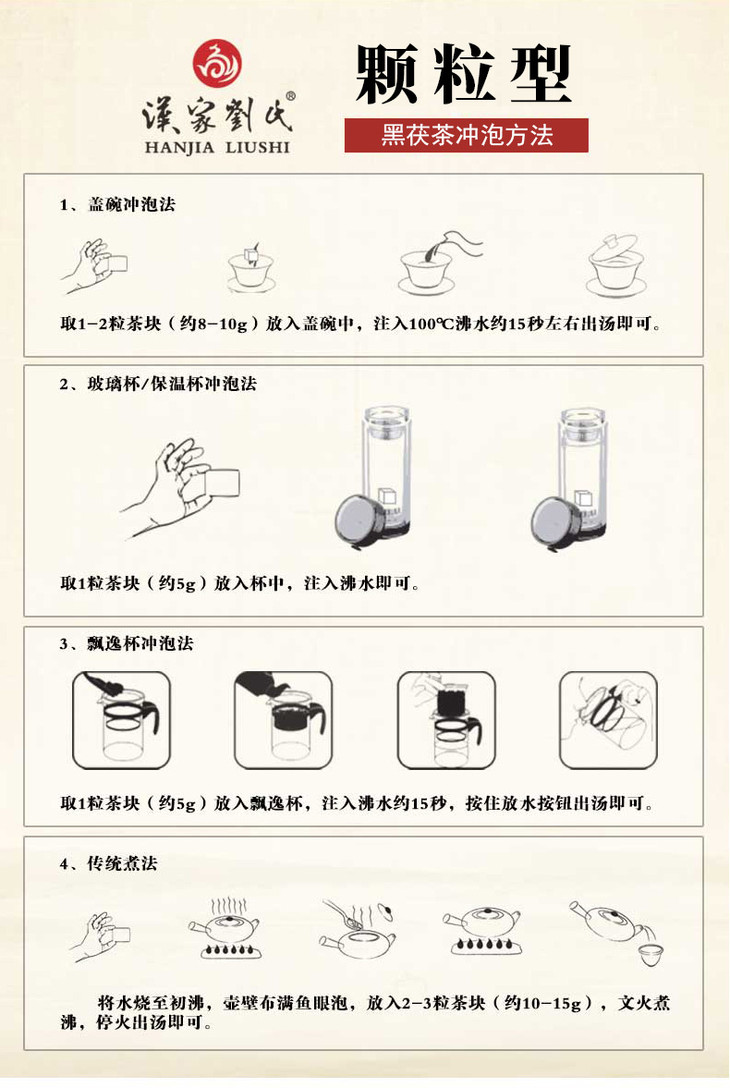 漢家劉氏®
HANJIA LIUSHI

颗粒型

黑茯茶冲泡方法

1、盖碗冲泡法

取1-2粒茶块（约8-10g）放入盖碗中，注入100℃沸水约15秒左右出汤即可。

2、玻璃杯/保温杯冲泡法

取1粒茶块（约5g）放入杯中，注入沸水即可。

3、飘逸杯冲泡法

取1粒茶块（约5g）放入飘逸杯，注入沸水约15秒，按住放水按钮出汤即可。

4、传统煮法

将水烧至初沸，壶壁布满鱼眼泡，放入2-3粒茶块（约10-15g），文火煮沸，停火出汤即可。