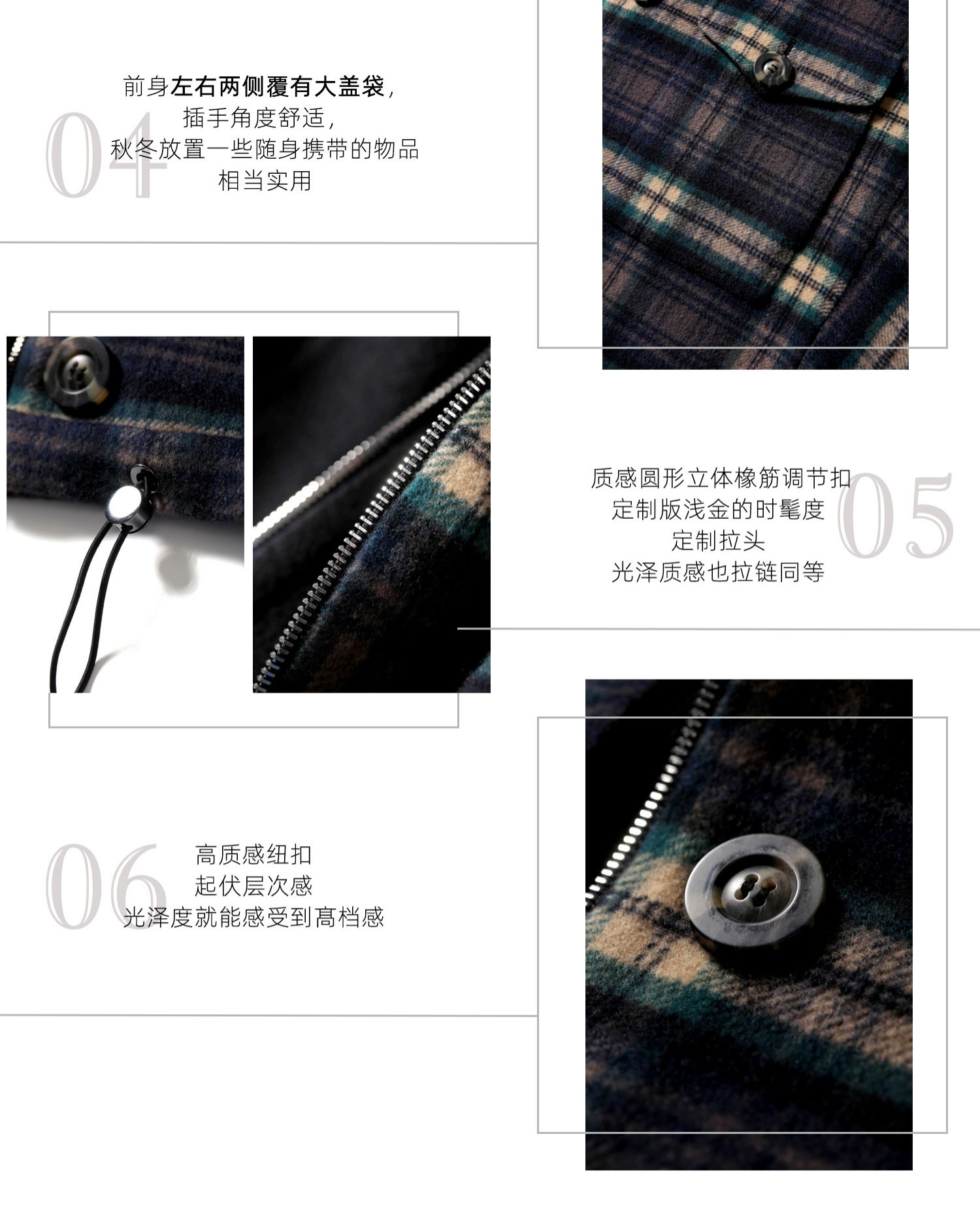 04
前身左右两侧覆有大盖袋，
插手角度舒适，
秋冬放置一些随身携带的物品
相当实用

05
质感圆形立体橡筋调节扣
定制版浅金的时髦度
定制拉头
光泽质感也拉链同等

06
高质感纽扣
起伏层次感
光泽度就能感受到高档感