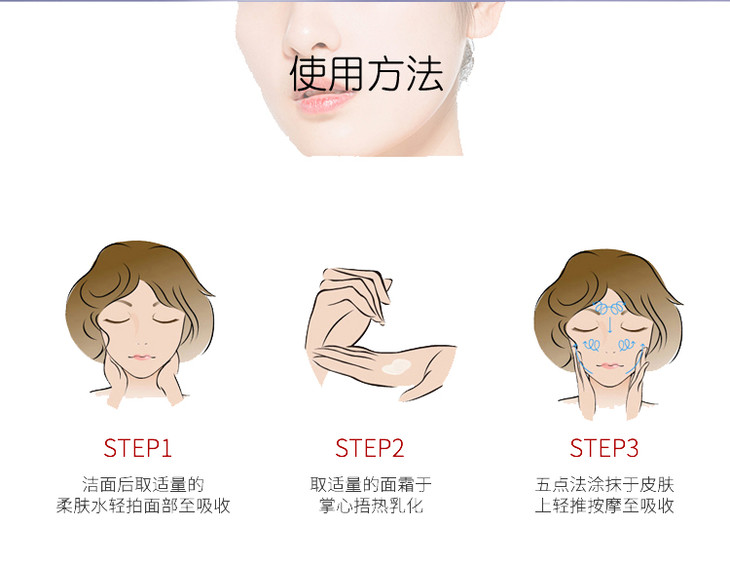 使用方法

STEP1

洁面后取适量的柔肤水轻拍面部至吸收

STEP2

取适量的面霜于掌心捂热乳化

STEP3

五点法涂抹于皮肤上轻推按摩至吸收