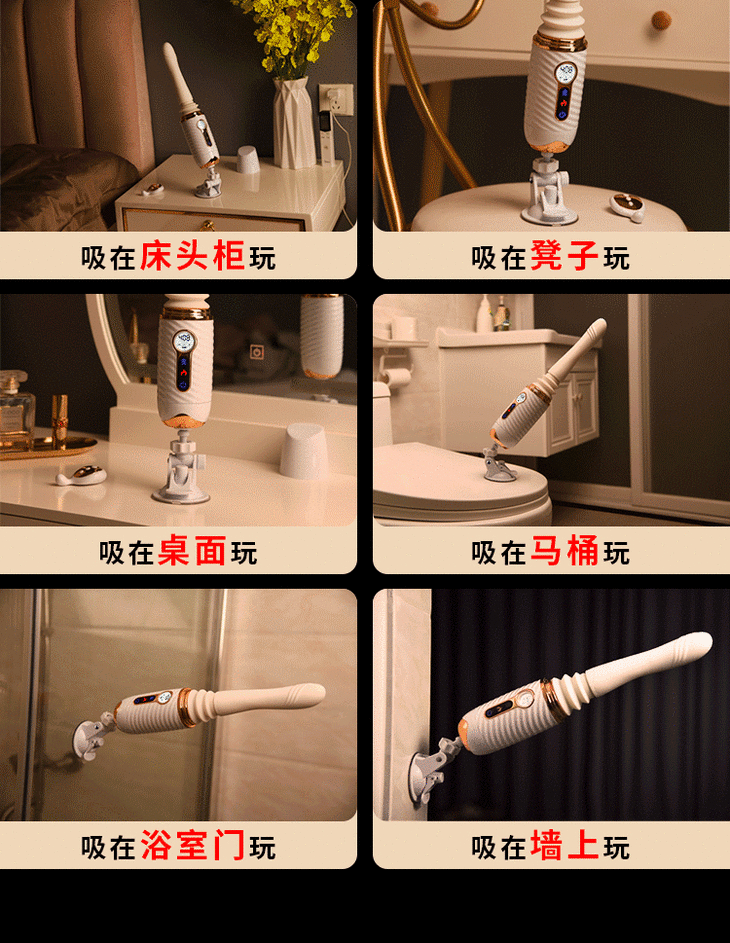 吸在床头柜玩

吸在凳子玩

吸在桌面玩

吸在马桶玩

吸在浴室门玩

吸在墙上玩