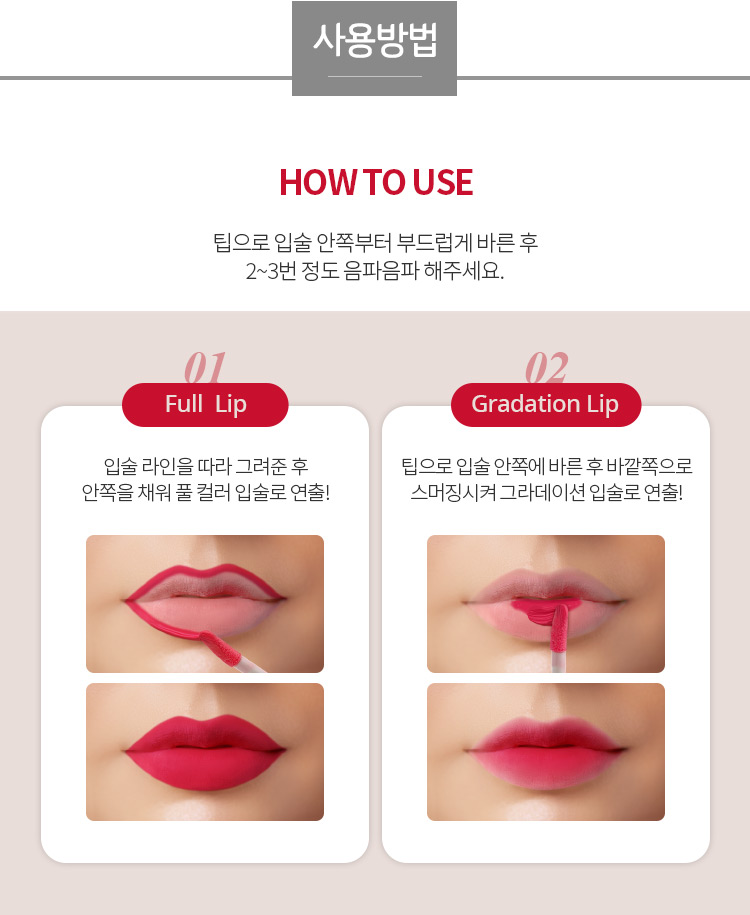 사용방법

HOW TO USE

팁으로 입술 안쪽부터 부드럽게 바른 후 2~3번 정도 음파음파 해주세요.

01

Full Lip

입술 라인을 따라 그려준 후 안쪽을 채워 풀 컬러 입술로 연출!

02

Gradation Lip

팁으로 입술 안쪽에 바른 후 바깥쪽으로 스머징시켜 그라데이션 입술로 연출!