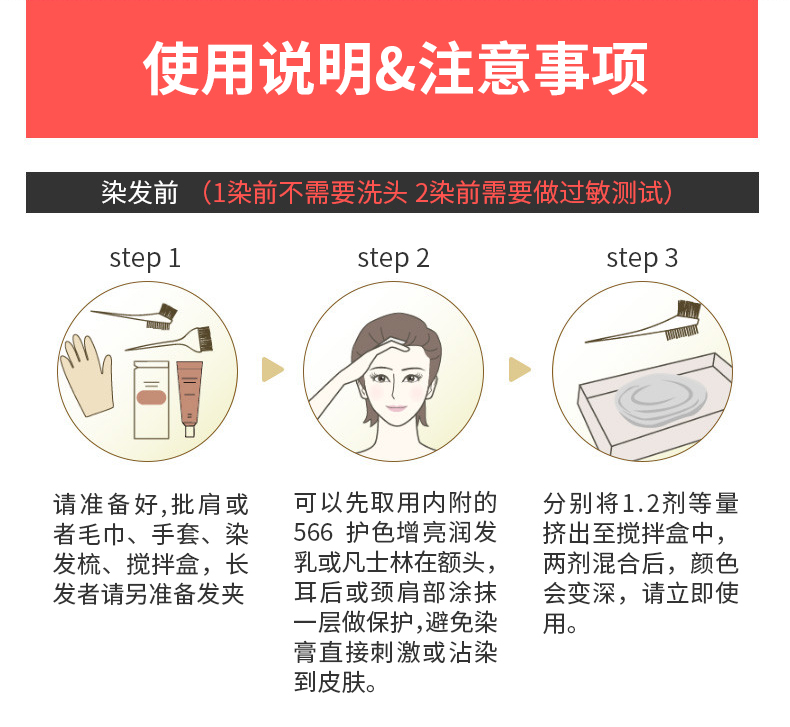 使用说明&注意事项

染发前 （1染前不需要洗头 2染前需要做过敏测试）

step 1

请准备好,批肩或者毛巾、手套、染发梳、搅拌盒，长发者请另准备发夹

step 2

可以先取用内附的566 护色增亮润发乳或凡士林在额头，耳后或颈肩部涂抹一层做保护,避免染膏直接刺激或沾染到皮肤。

step 3

分别将1.2剂等量挤出至搅拌盒中，两剂混合后，颜色会变深，请立即使用。