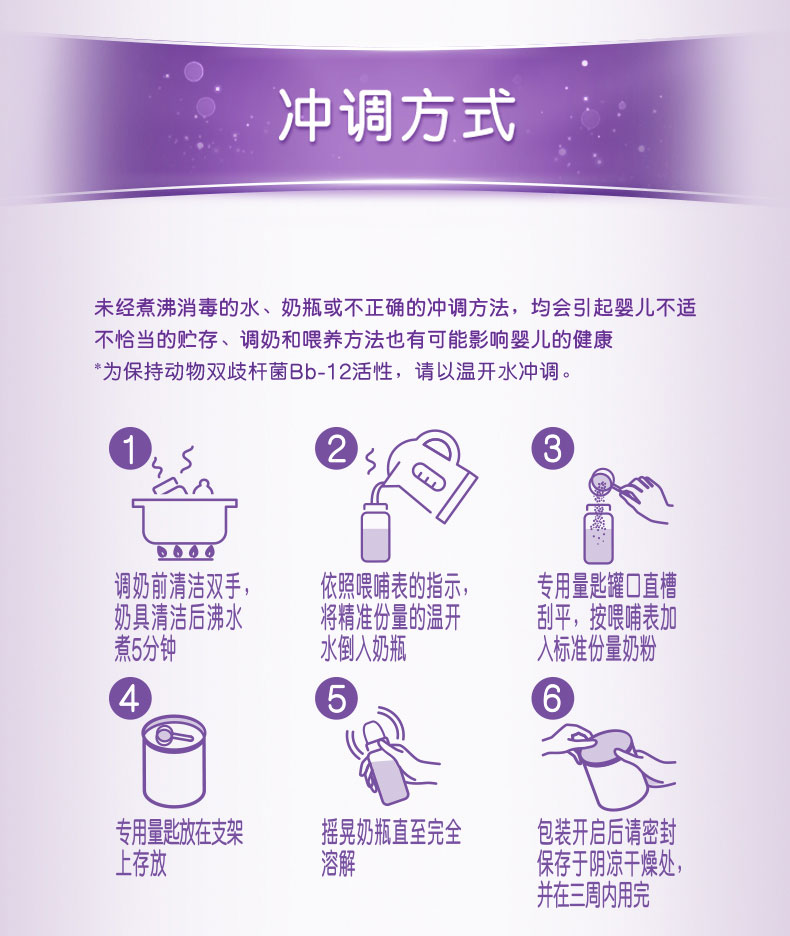 冲调方式

未经煮沸消毒的水、奶瓶或不正确的冲调方法，均会引起婴儿不适
不恰当的贮存、调奶和喂养方法也有可能影响婴儿的健康
*为保持动物双歧杆菌Bb-12活性，请以温开水冲调。

1
调奶前清洁双手，奶具清洁后沸水煮5分钟

2
依照喂哺表的指示，将精准份量的温开水倒入奶瓶

3
专用量匙罐口直槽刮平，按喂哺表加入标准份量奶粉

4
专用量匙放在支架上存放

5
摇晃奶瓶直至完全溶解

6
包装开启后请密封保存于阴凉干燥处，并在三周内用完