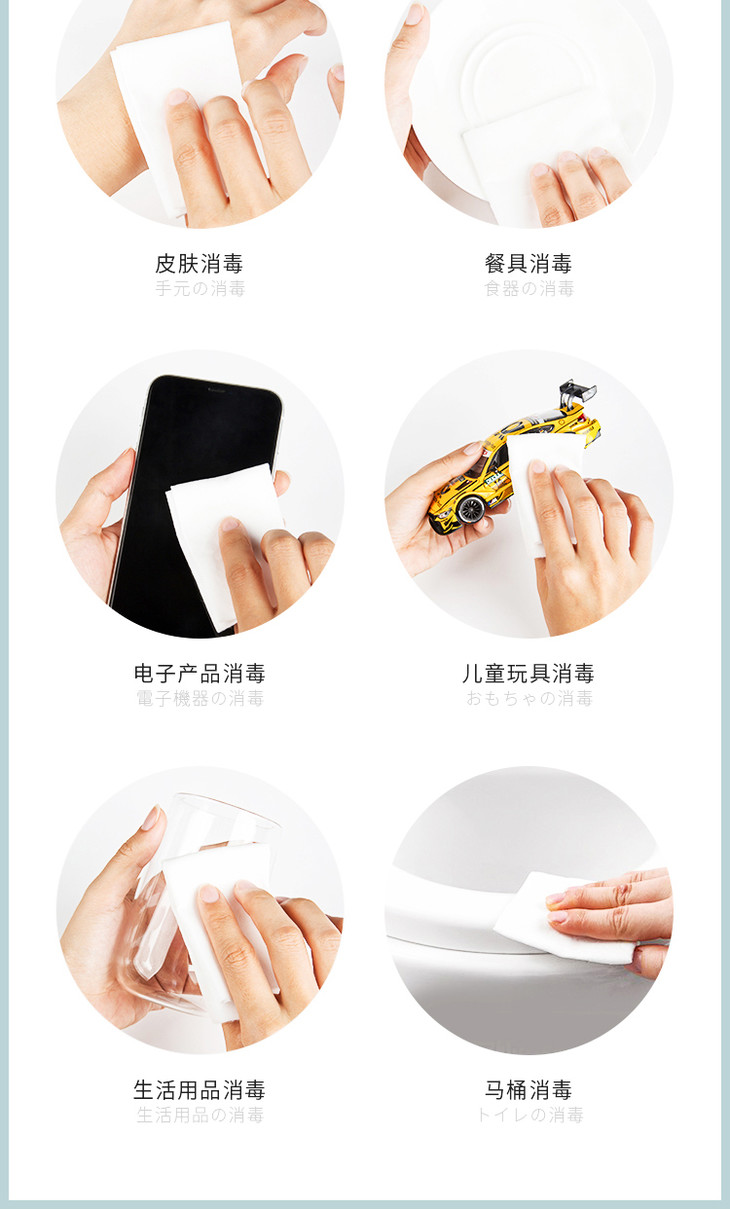 皮肤消毒
手元の消毒

餐具消毒
食器の消毒

电子产品消毒
電子機器の消毒

儿童玩具消毒
おもちゃの消毒

生活用品消毒
生活用品の消毒

马桶消毒
トイレの消毒