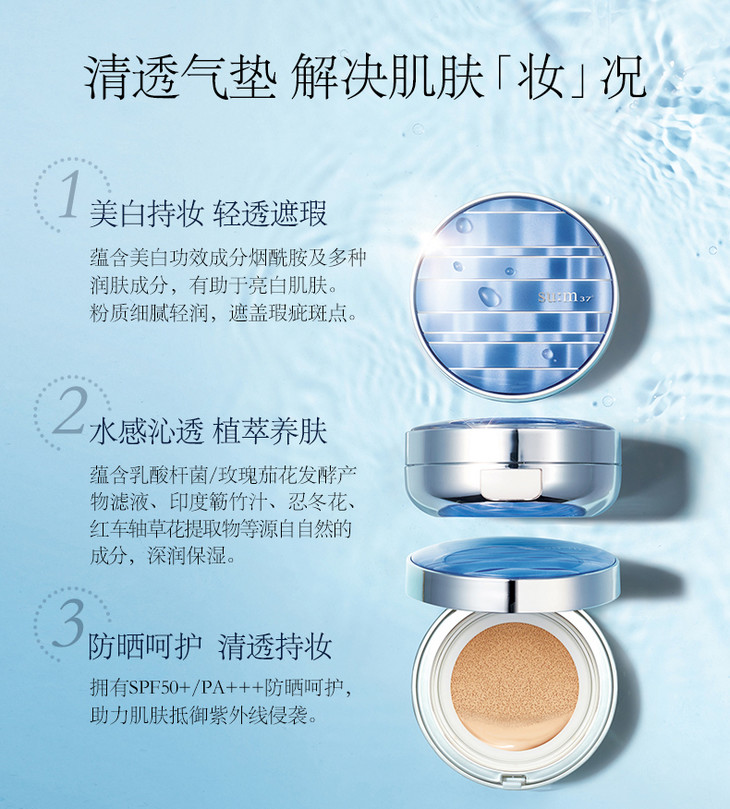 清透气垫 解决肌肤「妆」况

1 美白持妆 轻透遮瑕

蕴含美白功效成分烟酰胺及多种润肤成分，有助于亮白肌肤。粉质细腻轻润，遮盖瑕疵斑点。

su:m37

2 水感沁透 植萃养肤

蕴含乳酸杆菌/玫瑰茄花发酵产物滤液、印度簕竹汁、忍冬花、红车轴草花提取物等源自自然的成分，深润保湿。

3 防晒呵护 清透持妆

拥有SPF50+/PA+++防晒呵护，助力肌肤抵御紫外线侵袭。