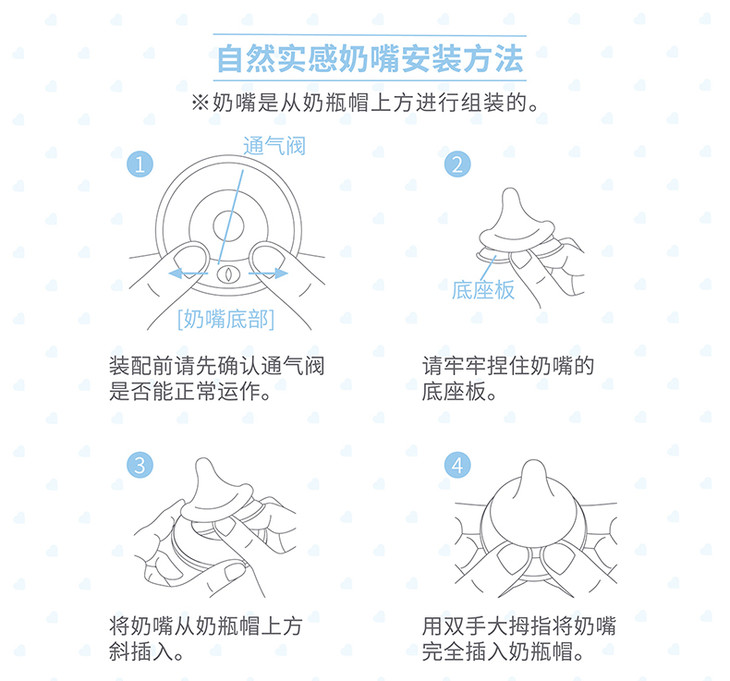 自然实感奶嘴安装方法

※奶嘴是从奶瓶帽上方进行组装的。

1
通气阀
[奶嘴底部]

装配前请先确认通气阀是否能正常运作。

2
底座板

请牢牢捏住奶嘴的底座板。

3

将奶嘴从奶瓶帽上方斜插入。

4

用双手大拇指将奶嘴完全插入奶瓶帽。