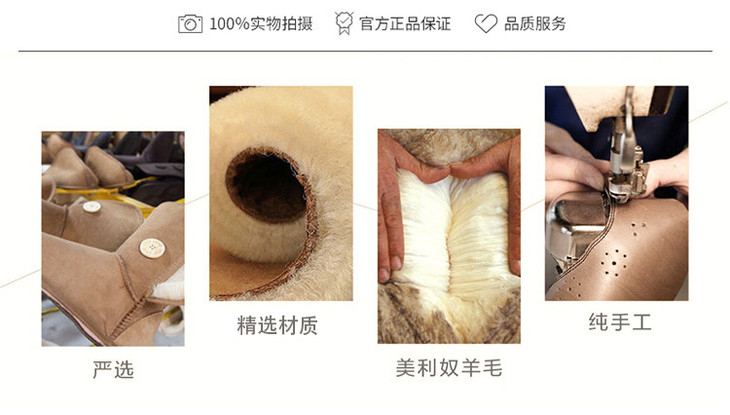 100%实物拍摄 官方正品保证 品质服务

严选

精选材质

美利奴羊毛

纯手工