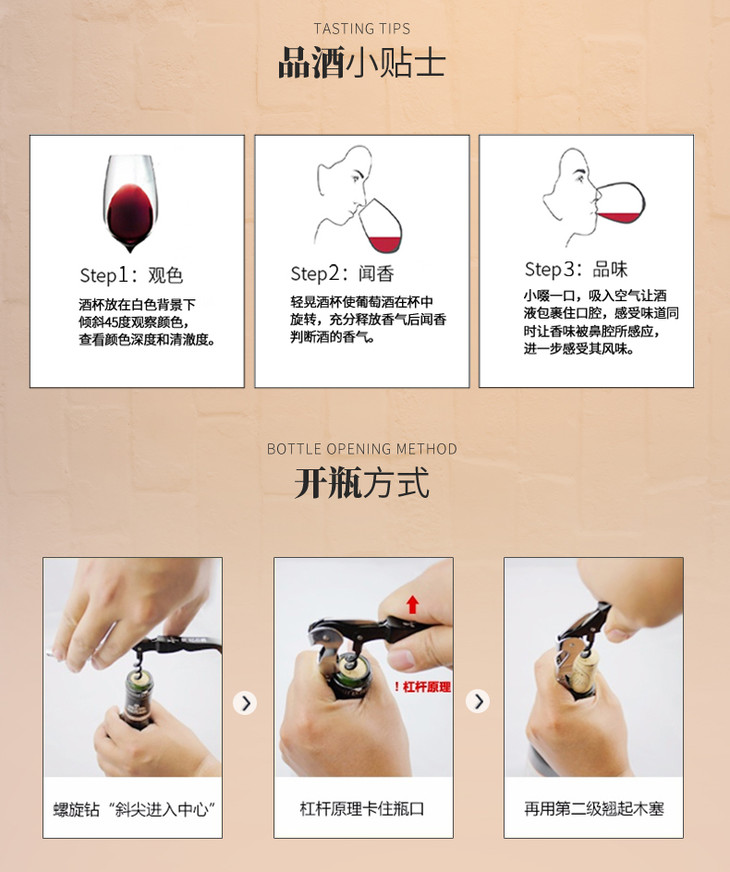 TASTING TIPS
品酒小贴士

Step1：观色
酒杯放在白色背景下倾斜45度观察颜色，查看颜色深度和清澈度。

Step2：闻香
轻晃酒杯使葡萄酒在杯中旋转，充分释放香气后闻香判断酒的香气。

Step3：品味
小啜一口，吸入空气让酒液包裹住口腔，感受味道同时让香味被鼻腔所感应，进一步感受其风味。

BOTTLE OPENING METHOD
开瓶方式

螺旋钻“斜尖进入中心”

！杠杆原理
杠杆原理卡住瓶口

再用第二级翘起木塞