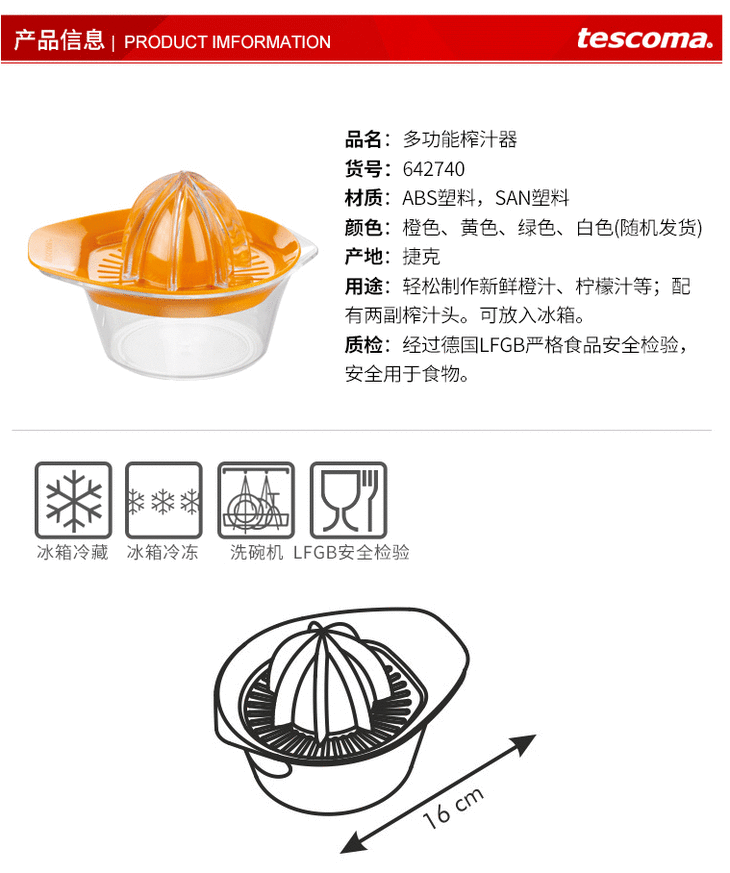 产品信息 | PRODUCT IMFORMATION

tescoma.

品名：多功能榨汁器
货号：642740
材质：ABS塑料，SAN塑料
颜色：橙色、黄色、绿色、白色(随机发货)
产地：捷克
用途：轻松制作新鲜橙汁、柠檬汁等；配有两副榨汁头。可放入冰箱。
质检：经过德国LFGB严格食品安全检验，安全用于食物。

冰箱冷藏 冰箱冷冻 洗碗机 LFGB安全检验

16 cm