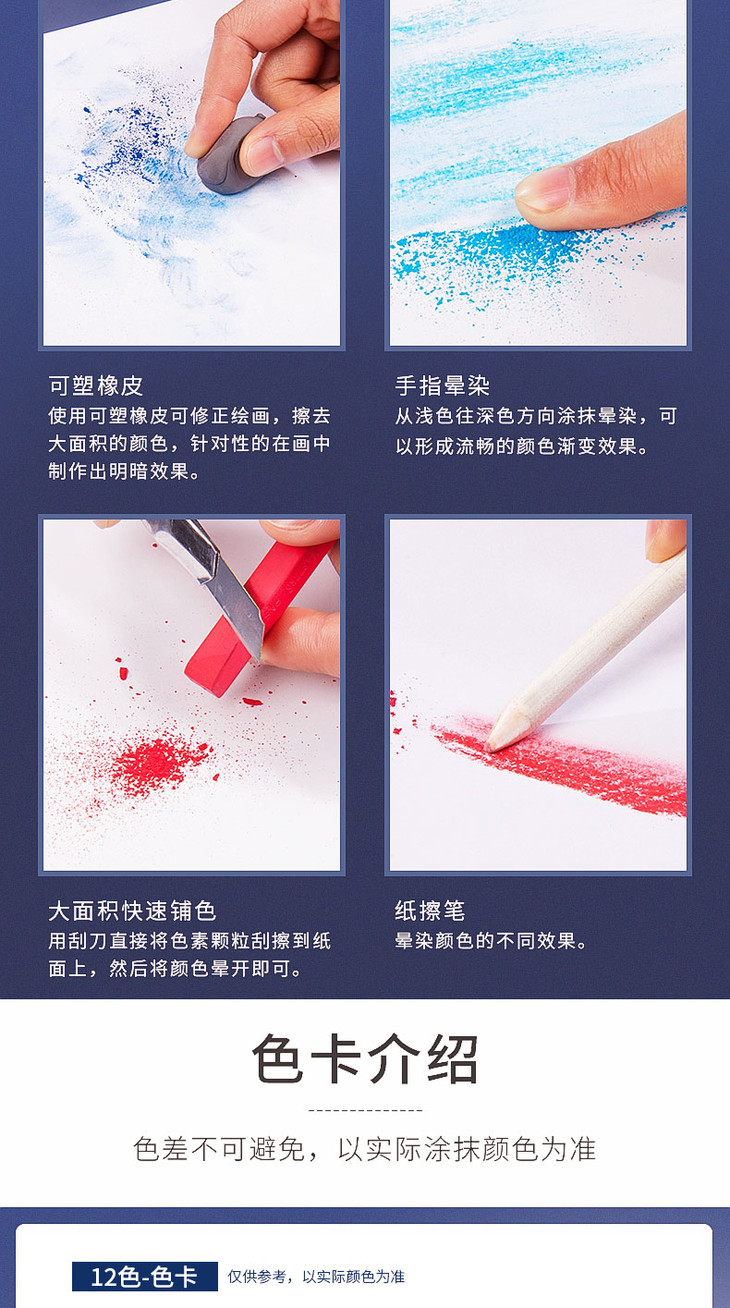 可塑橡皮
使用可塑橡皮可修正绘画，擦去大面积的颜色，针对性的在画中制作出明暗效果。

手指晕染
从浅色往深色方向涂抹晕染，可以形成流畅的颜色渐变效果。

大面积快速铺色
用刮刀直接将色素颗粒刮擦到纸面上，然后将颜色晕开即可。

纸擦笔
晕染颜色的不同效果。

色卡介绍

色差不可避免，以实际涂抹颜色为准

12色-色卡
仅供参考，以实际颜色为准