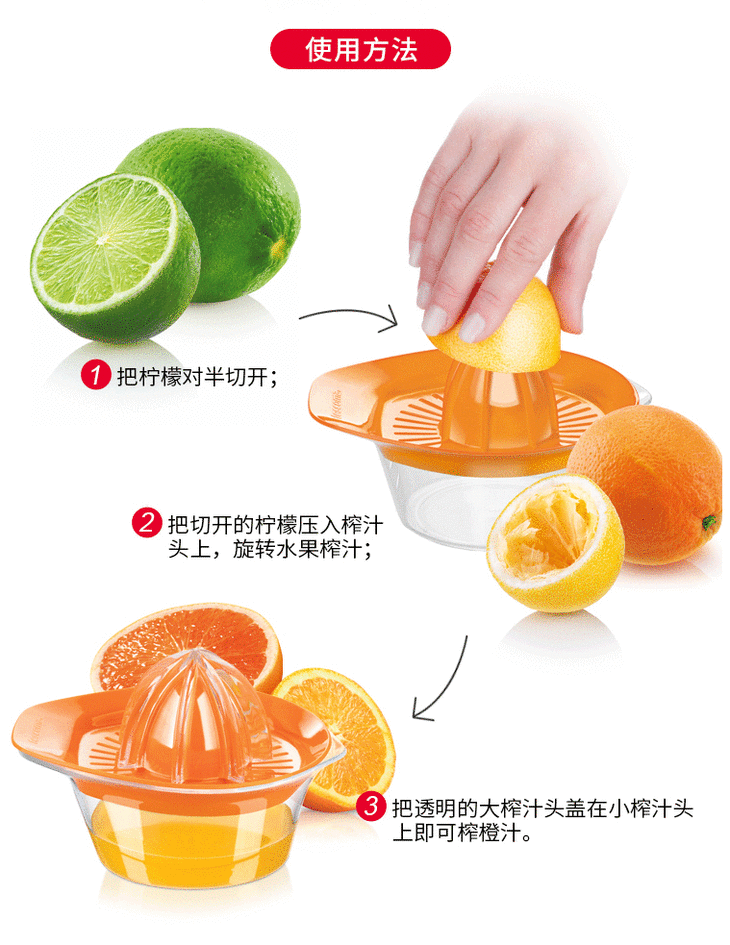 使用方法

1 把柠檬对半切开；

2 把切开的柠檬压入榨汁头上，旋转水果榨汁；

3 把透明的大榨汁头盖在小榨汁头上即可榨橙汁。