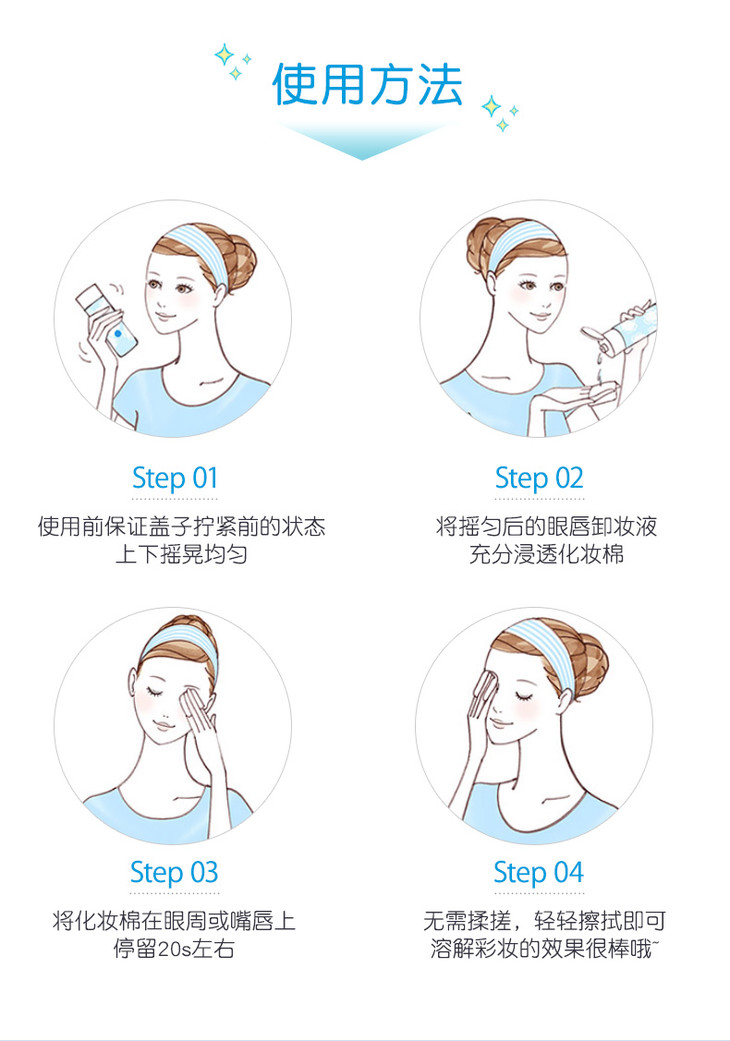 使用方法

Step 01
使用前保证盖子拧紧前的状态
上下摇晃均匀

Step 02
将摇匀后的眼唇卸妆液
充分浸透化妆棉

Step 03
将化妆棉在眼周或嘴唇上
停留20s左右

Step 04
无需揉搓，轻轻擦拭即可
溶解彩妆的效果很棒哦~