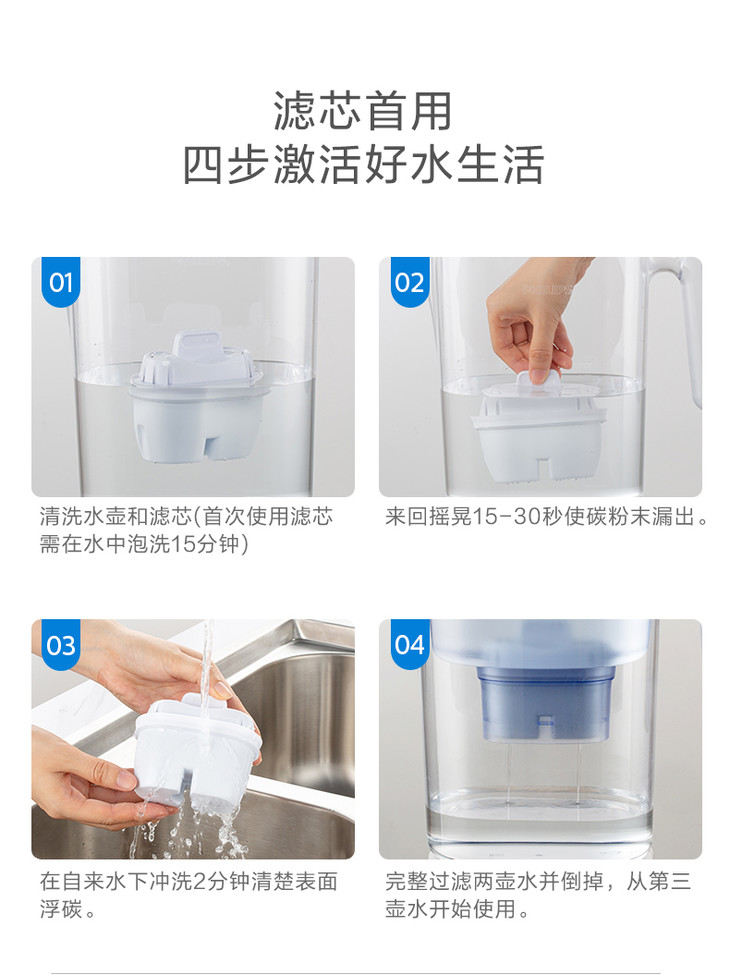 滤芯首用
四步激活好水生活

01

清洗水壶和滤芯(首次使用滤芯需在水中泡洗15分钟)

02

来回摇晃15-30秒使碳粉末漏出。

03

在自来水下冲洗2分钟清楚表面浮碳。

04

完整过滤两壶水并倒掉，从第三壶水开始使用。